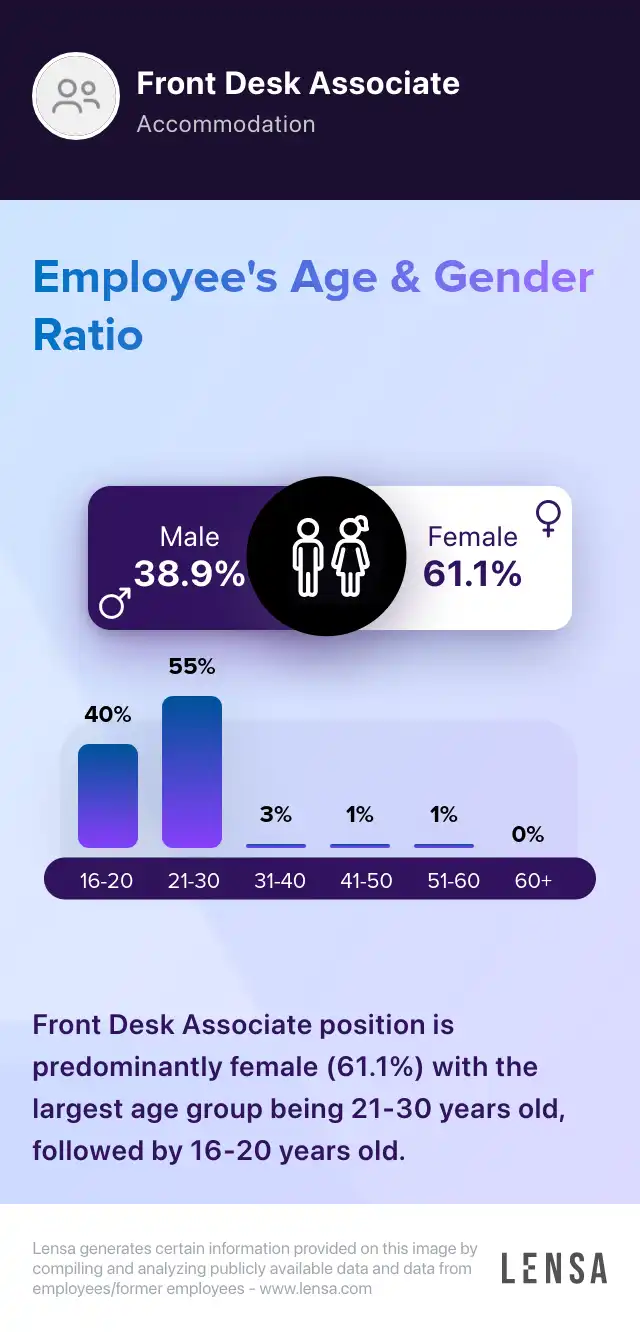 Front Desk Associate
Accommodation

Employee's Age & Gender Ratio

Male
38.9%

Female
61.1%

40%
55%
3%
1%
1%
0%

16-20
21-30
31-40
41-50
51-60
60+

Front Desk Associate position is predominantly female (61.1%) with the largest age group being 21-30 years old, followed by 16-20 years old.

Lensa generates certain information provided on this image by compiling and analyzing publicly available data and data from employees/former employees - www.lensa.com

LENSA