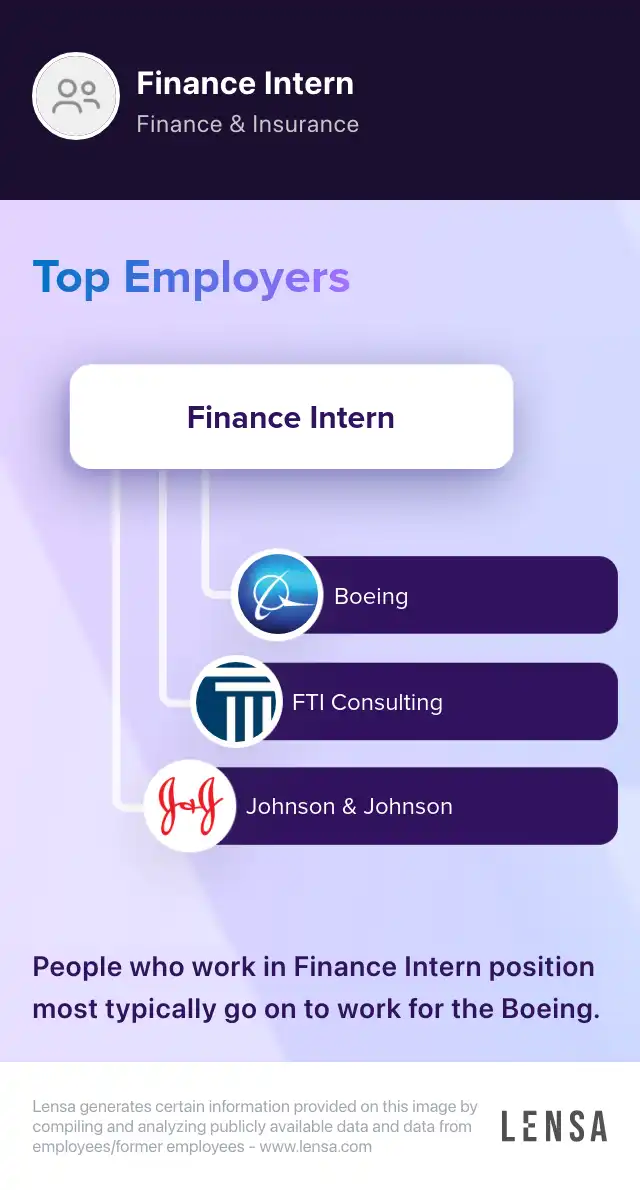 Finance Intern
Finance & Insurance

Top Employers

Finance Intern

Boeing

FTI Consulting

J&J Johnson & Johnson

People who work in Finance Intern position most typically go on to work for the Boeing.

Lensa generates certain information provided on this image by compiling and analyzing publicly available data and data from employees/former employees - www.lensa.com

LENSA