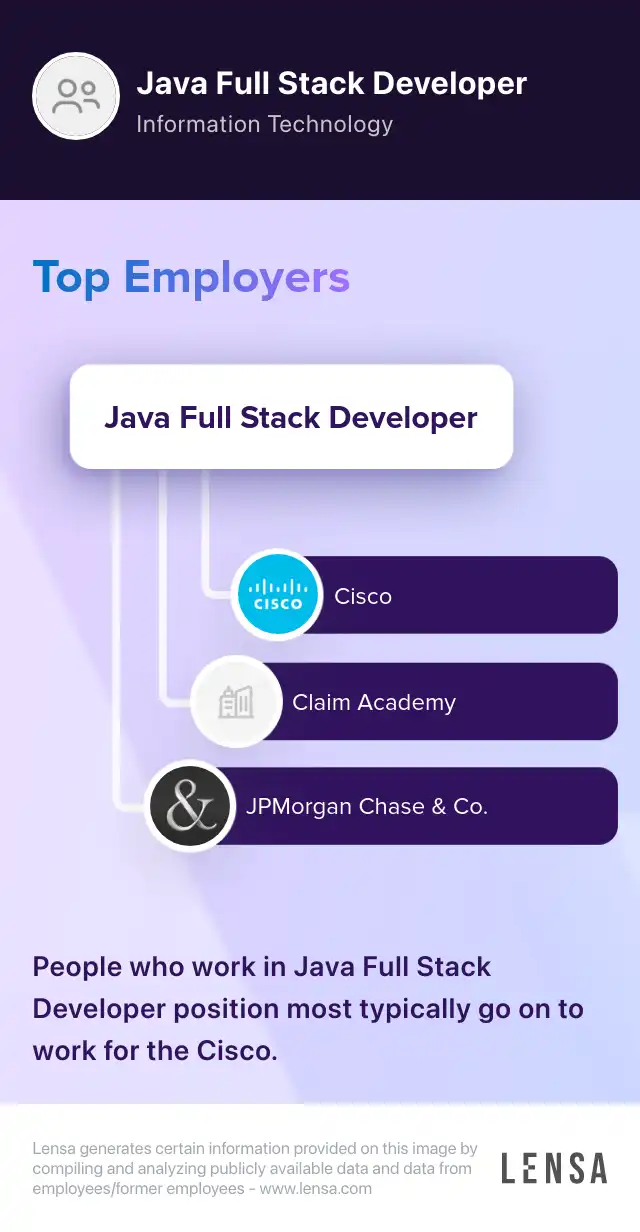 Java Full Stack Developer
Information Technology

Top Employers

Java Full Stack Developer

CISCO
Cisco

Claim Academy

&
JPMorgan Chase & Co.

People who work in Java Full Stack Developer position most typically go on to work for the Cisco.

Lensa generates certain information provided on this image by compiling and analyzing publicly available data and data from employees/former employees - www.lensa.com

LENSA