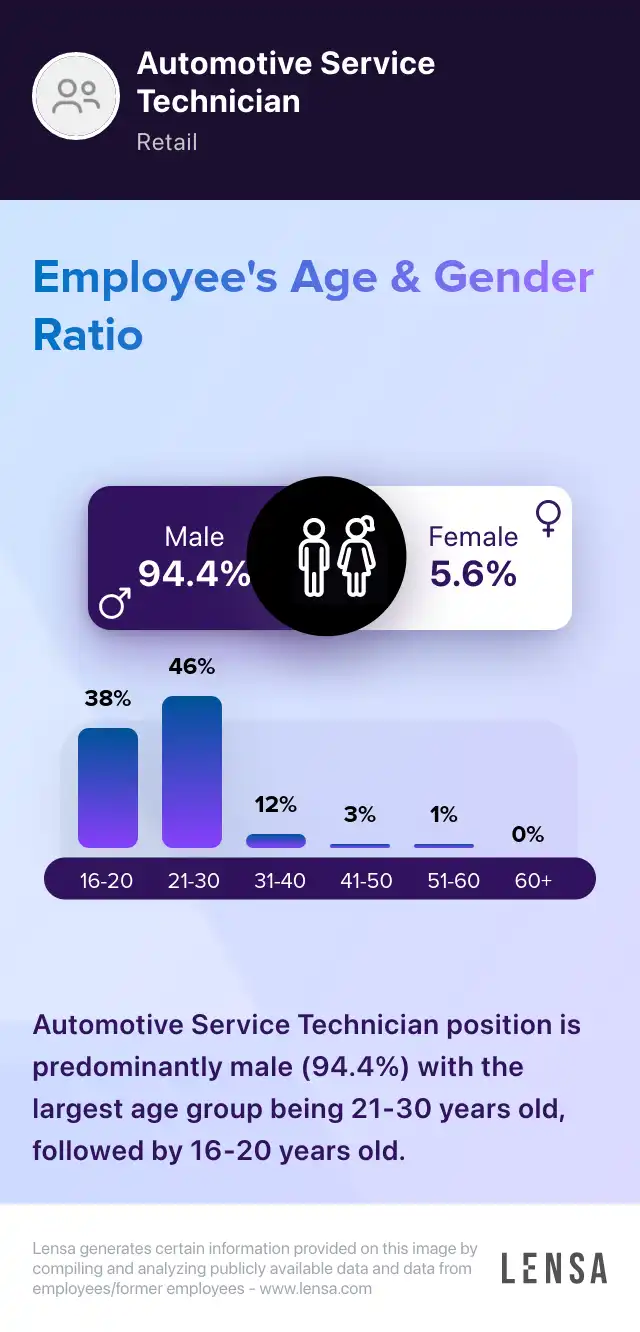 Automotive Service Technician

Retail

Employee's Age & Gender Ratio

Male
94.4%

Female
5.6%

38%
46%
12%
3%
1%
0%

16-20
21-30
31-40
41-50
51-60
60+

Automotive Service Technician position is predominantly male (94.4%) with the largest age group being 21-30 years old, followed by 16-20 years old.

Lensa generates certain information provided on this image by compiling and analyzing publicly available data and data from employees/former employees - www.lensa.com

LENSA