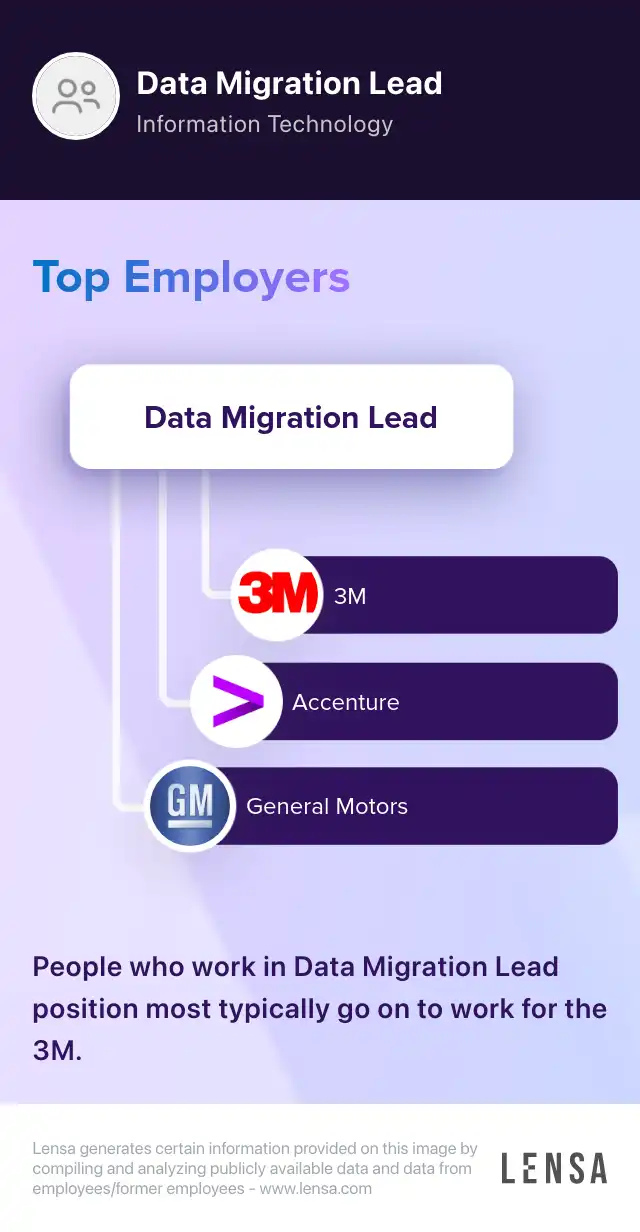 Data Migration Lead
Information Technology

Top Employers

Data Migration Lead

3M
3M

Accenture

GM
General Motors

People who work in Data Migration Lead position most typically go on to work for the 3M.

Lensa generates certain information provided on this image by compiling and analyzing publicly available data and data from employees/former employees - www.lensa.com

LENSA