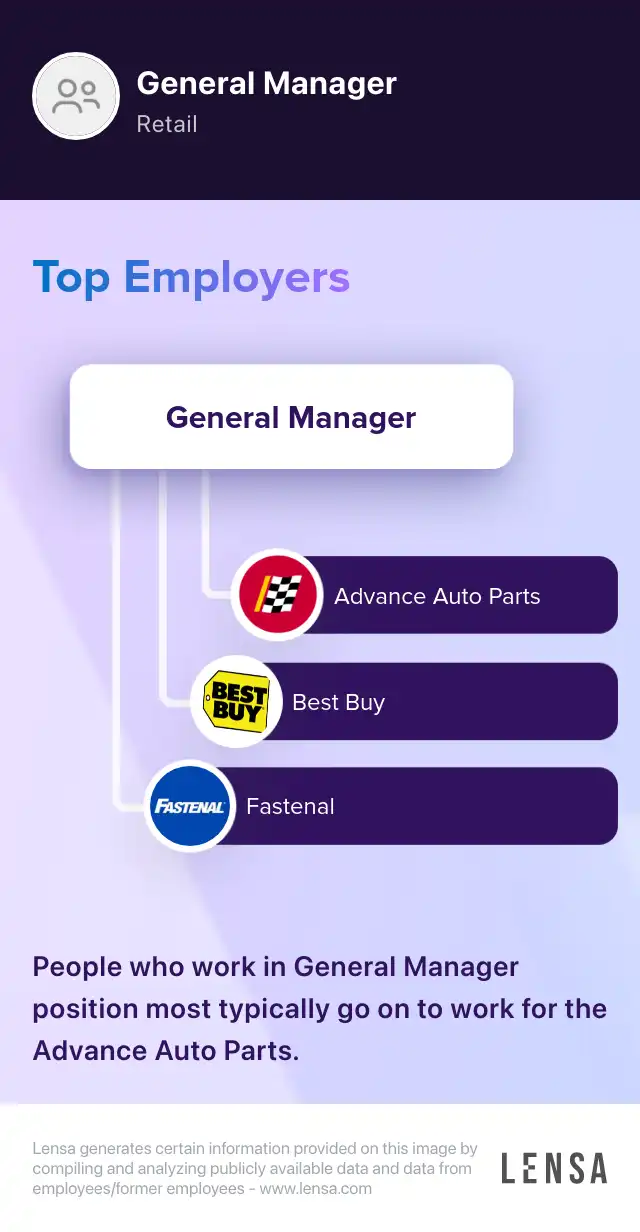 General Manager
Retail

Top Employers

General Manager

Advance Auto Parts

BEST BUY

Best Buy

FASTENAL

Fastenal

People who work in General Manager position most typically go on to work for the Advance Auto Parts.

Lensa generates certain information provided on this image by compiling and analyzing publicly available data and data from employees/former employees - www.lensa.com

LENSA