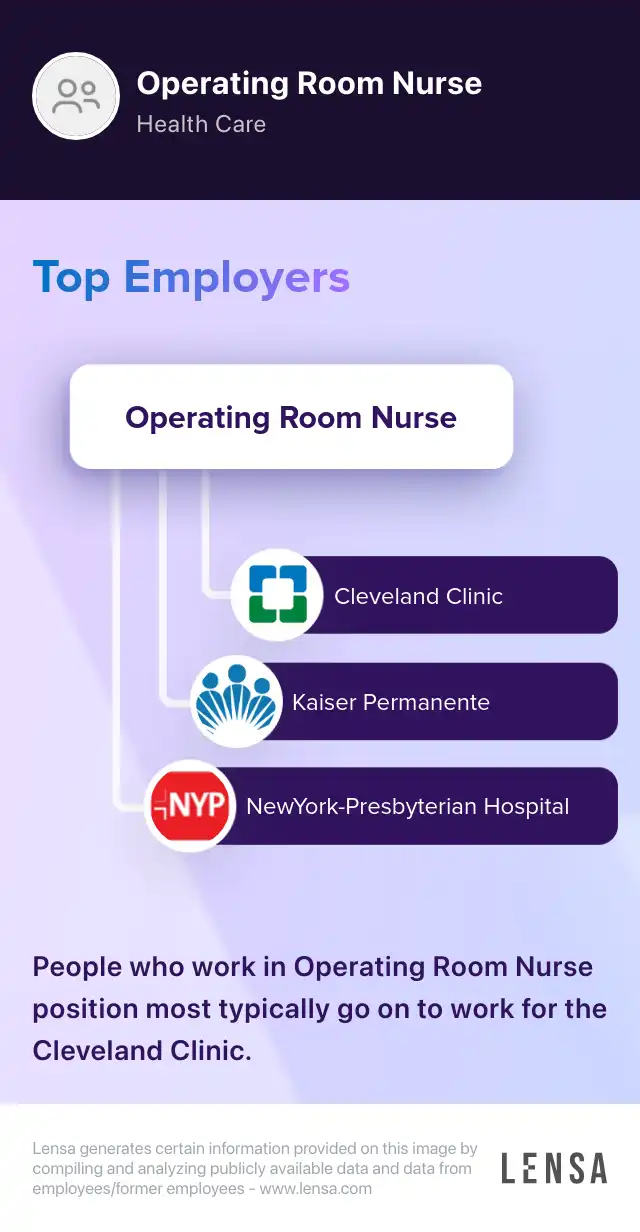 Operating Room Nurse
Health Care

Top Employers

Operating Room Nurse

Cleveland Clinic

Kaiser Permanente

NYP NewYork-Presbyterian Hospital

People who work in Operating Room Nurse position most typically go on to work for the Cleveland Clinic.

Lensa generates certain information provided on this image by compiling and analyzing publicly available data and data from employees/former employees - www.lensa.com

LENSA