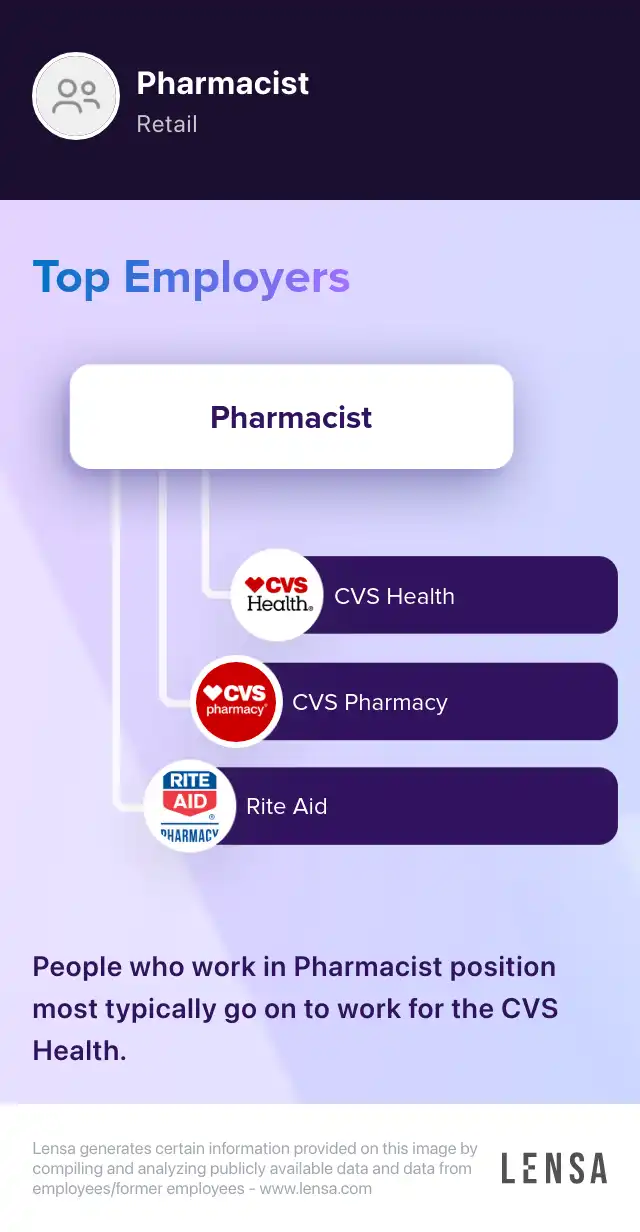 Pharmacist
Retail

Top Employers

Pharmacist

CVS Health.
CVS Health

CVS pharmacy
CVS Pharmacy

RITE AID PHARMACY
Rite Aid

People who work in Pharmacist position most typically go on to work for the CVS Health.

Lensa generates certain information provided on this image by compiling and analyzing publicly available data and data from employees/former employees - www.lensa.com

LENSA