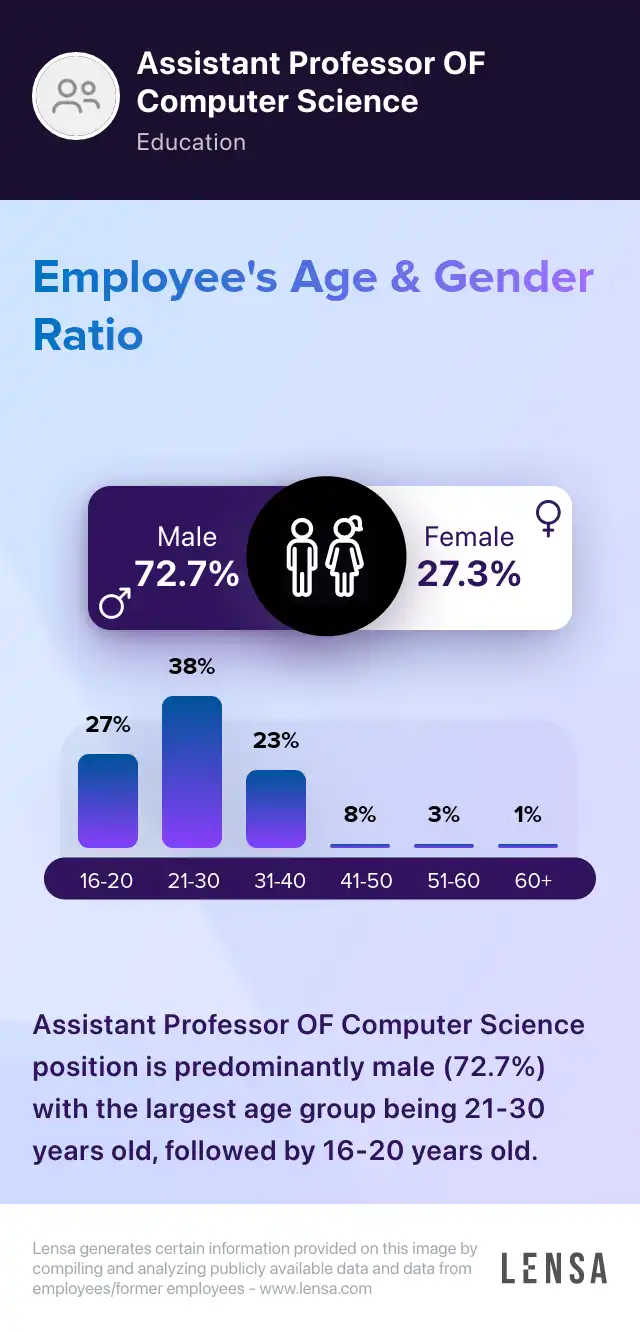 Assistant Professor OF Computer Science
Education

Employee's Age & Gender Ratio

Male
72.7%

Female
27.3%

27%
38%
23%
8%
3%
1%

16-20
21-30
31-40
41-50
51-60
60+

Assistant Professor OF Computer Science position is predominantly male (72.7%) with the largest age group being 21-30 years old, followed by 16-20 years old.

Lensa generates certain information provided on this image by compiling and analyzing publicly available data and data from employees/former employees - www.lensa.com

LENSA