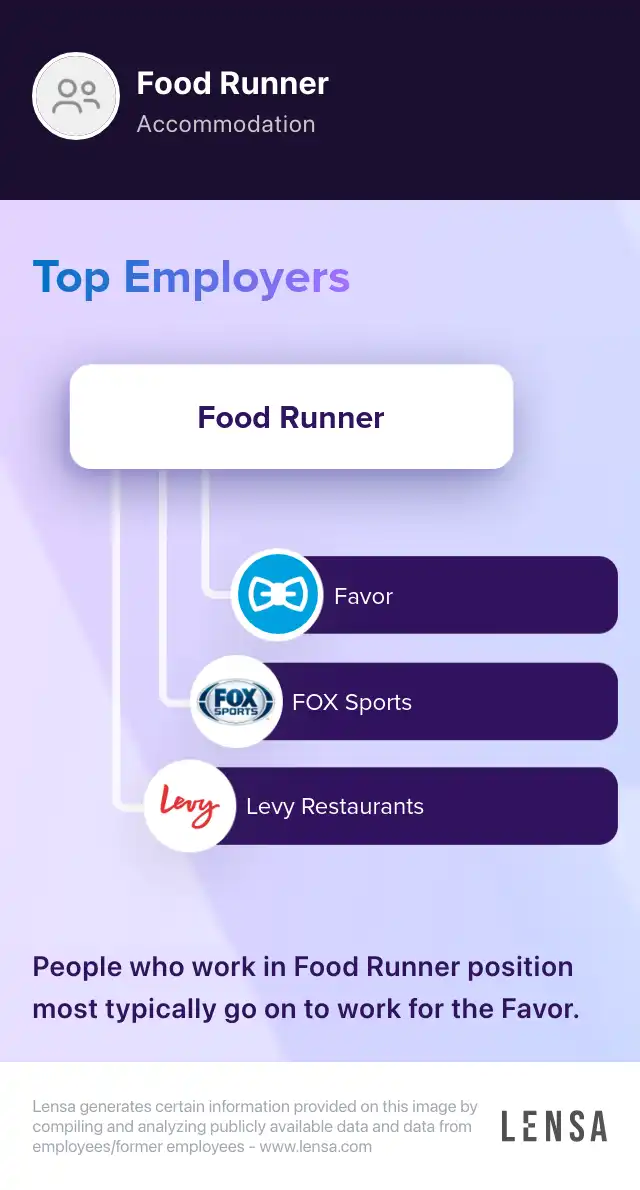 Food Runner
Accommodation

Top Employers

Food Runner

Favor

FOX SPORTS FOX Sports

Levy Levy Restaurants

People who work in Food Runner position most typically go on to work for the Favor.

Lensa generates certain information provided on this image by compiling and analyzing publicly available data and data from employees/former employees - www.lensa.com

LENSA