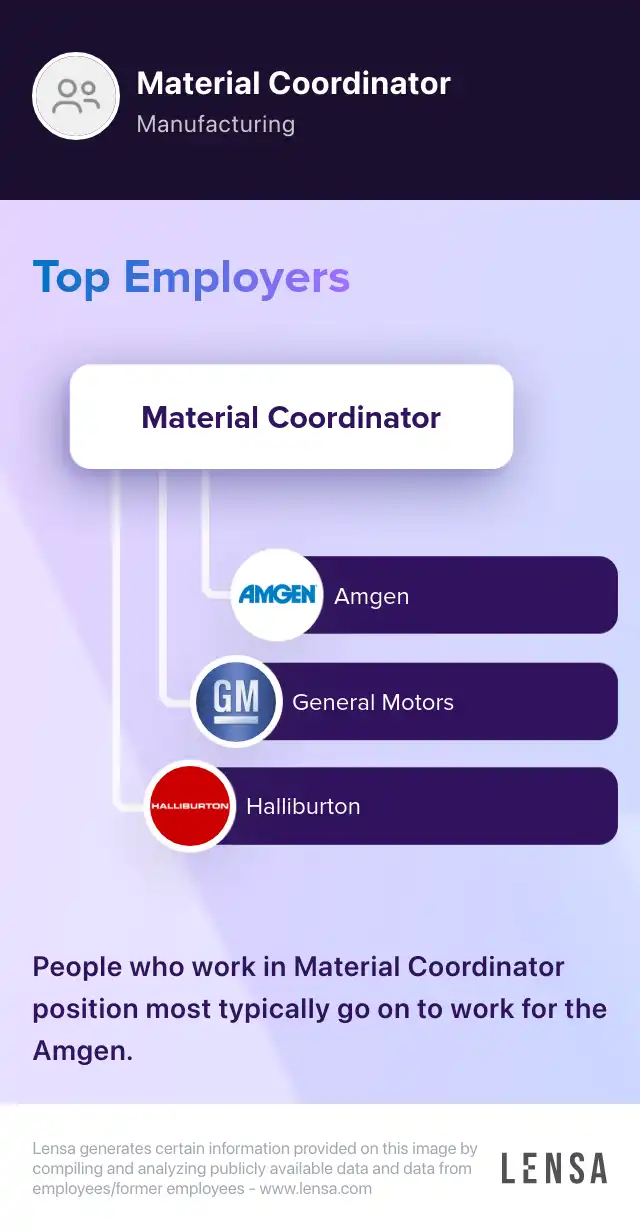 Material Coordinator
Manufacturing

Top Employers

Material Coordinator

AMGEN Amgen

GM General Motors

HALLIBURTON Halliburton

People who work in Material Coordinator position most typically go on to work for the Amgen.

Lensa generates certain information provided on this image by compiling and analyzing publicly available data and data from employees/former employees - www.lensa.com

LENSA