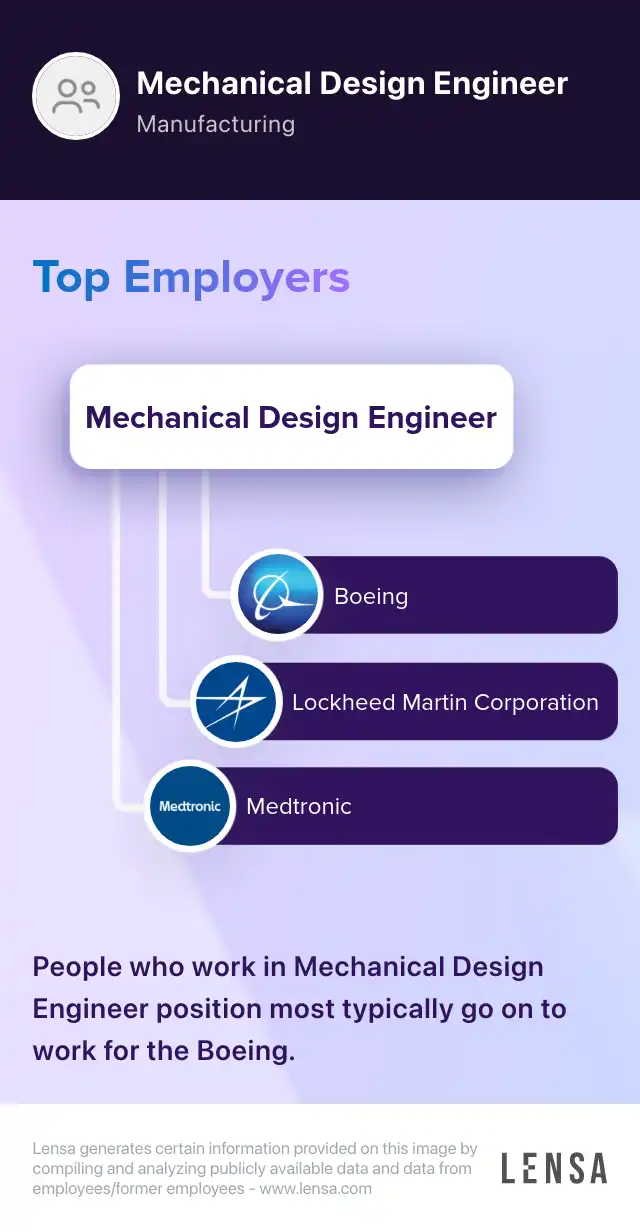 Mechanical Design Engineer
Manufacturing

Top Employers

Mechanical Design Engineer

Boeing

Lockheed Martin Corporation

Medtronic
Medtronic

People who work in Mechanical Design Engineer position most typically go on to work for the Boeing.

Lensa generates certain information provided on this image by compiling and analyzing publicly available data and data from employees/former employees - www.lensa.com

LENSA