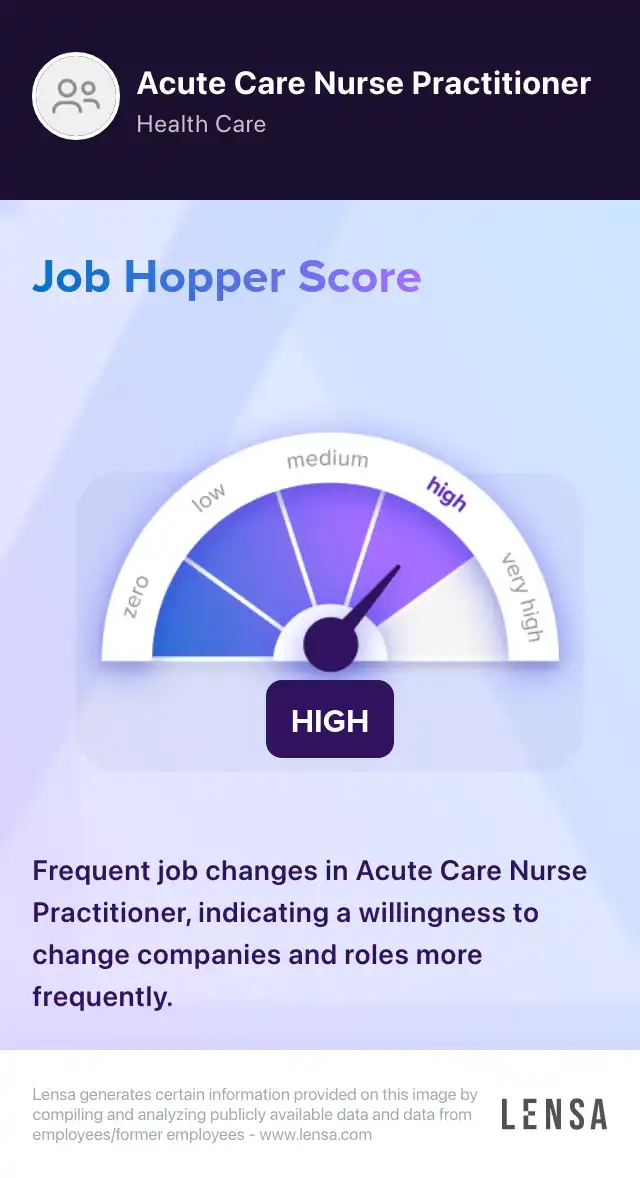 Acute Care Nurse Practitioner
Health Care

Job Hopper Score

zero
low
medium
high
very high

HIGH

Frequent job changes in Acute Care Nurse Practitioner, indicating a willingness to change companies and roles more frequently.

Lensa generates certain information provided on this image by compiling and analyzing publicly available data and data from employees/former employees - www.lensa.com

LENSA