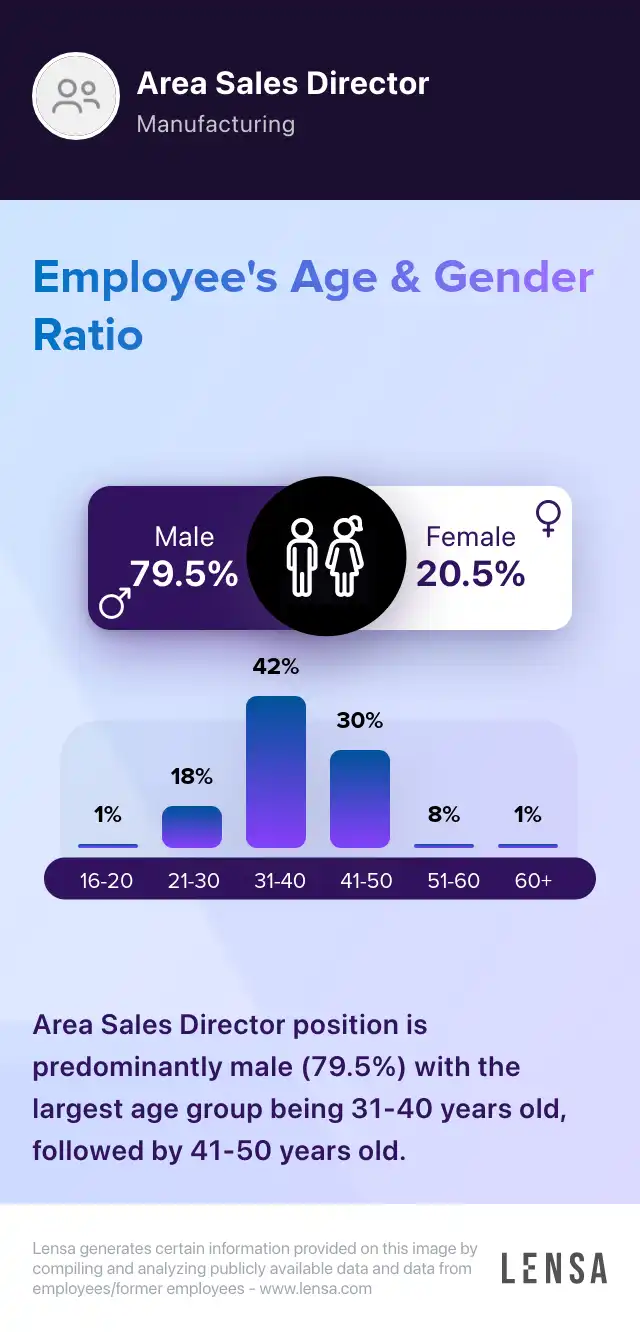 Area Sales Director
Manufacturing

Employee's Age & Gender Ratio

Male
79.5%

Female
20.5%

1%
18%
42%
30%
8%
1%

16-20
21-30
31-40
41-50
51-60
60+

Area Sales Director position is predominantly male (79.5%) with the largest age group being 31-40 years old, followed by 41-50 years old.

Lensa generates certain information provided on this image by compiling and analyzing publicly available data and data from employees/former employees - www.lensa.com

LENSA