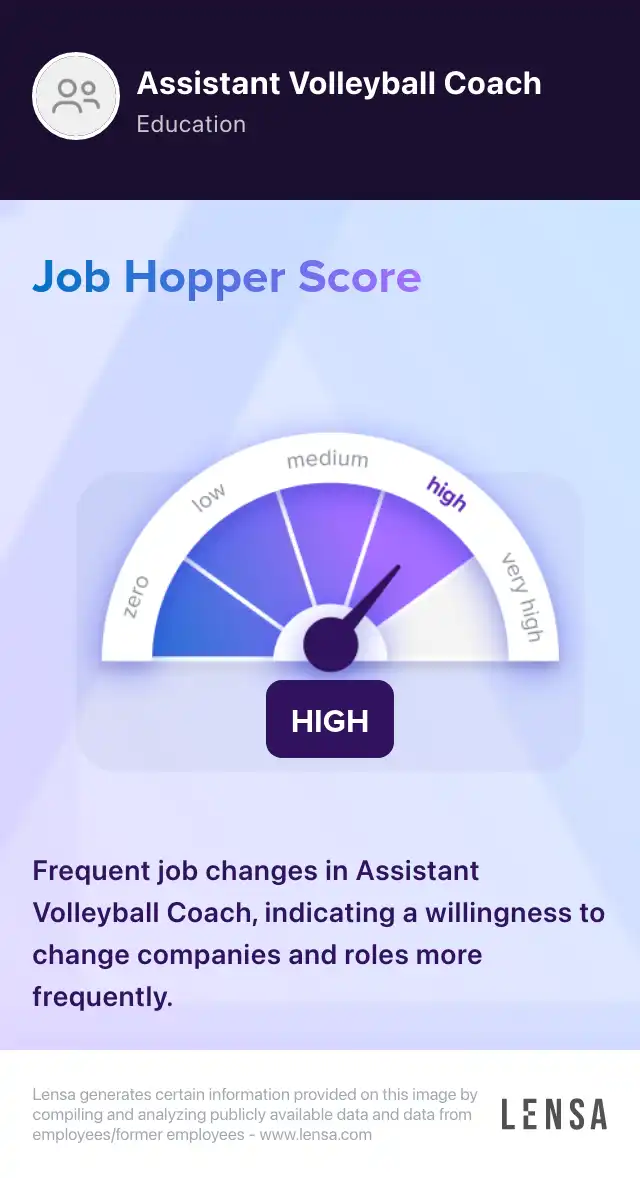 Assistant Volleyball Coach
Education

Job Hopper Score

zero
low
medium
high
very high

HIGH

Frequent job changes in Assistant Volleyball Coach, indicating a willingness to change companies and roles more frequently.

Lensa generates certain information provided on this image by compiling and analyzing publicly available data and data from employees/former employees - www.lensa.com

LENSA