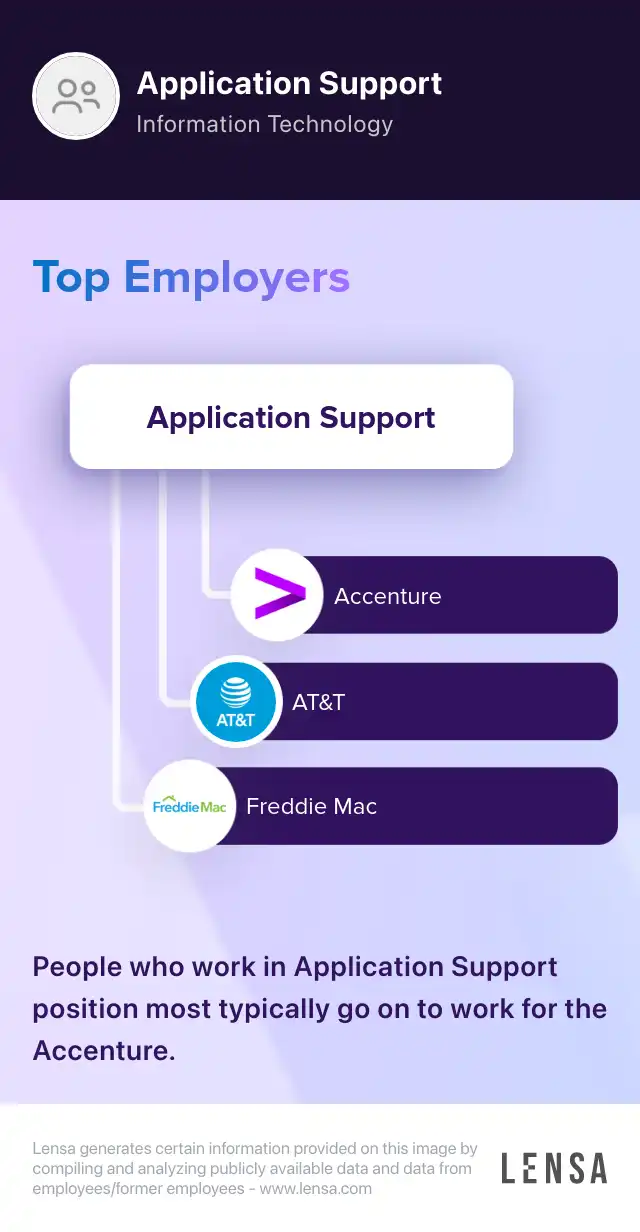 Application Support
Information Technology

Top Employers

Application Support

Accenture

AT&T
AT&T

FreddieMac
Freddie Mac

People who work in Application Support position most typically go on to work for the Accenture.

Lensa generates certain information provided on this image by compiling and analyzing publicly available data and data from employees/former employees - www.lensa.com

LENSA