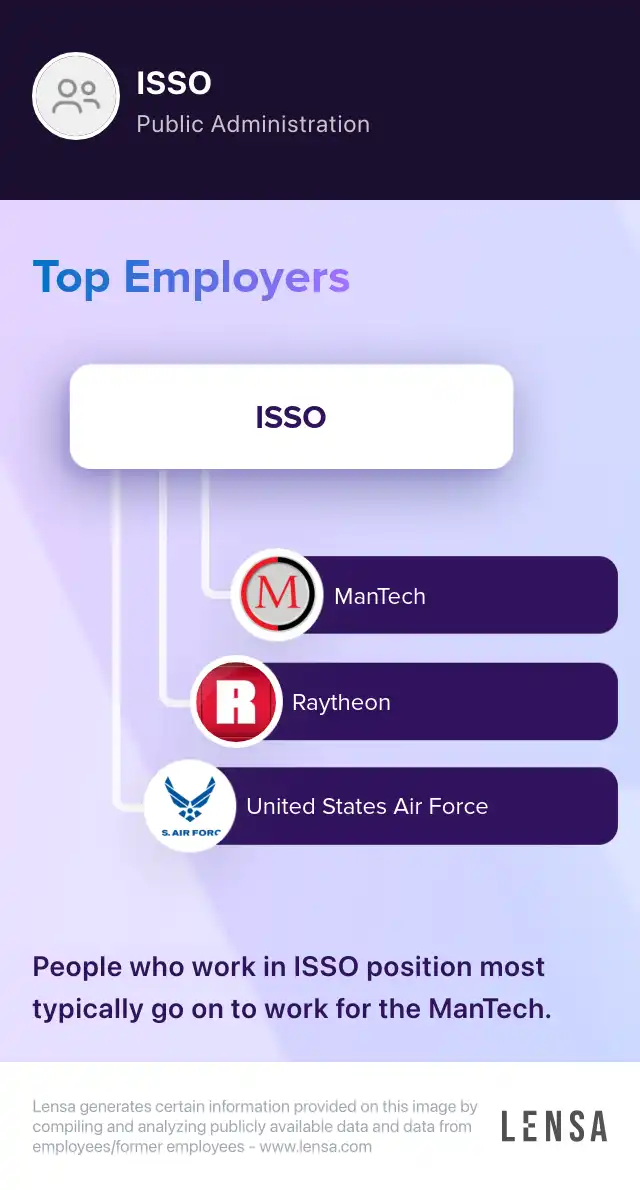 ISSO
Public Administration

Top Employers

ISSO

M
ManTech

R
Raytheon

S. AIR FORC
United States Air Force

People who work in ISSO position most typically go on to work for the ManTech.

Lensa generates certain information provided on this image by compiling and analyzing publicly available data and data from employees/former employees - www.lensa.com

LENSA