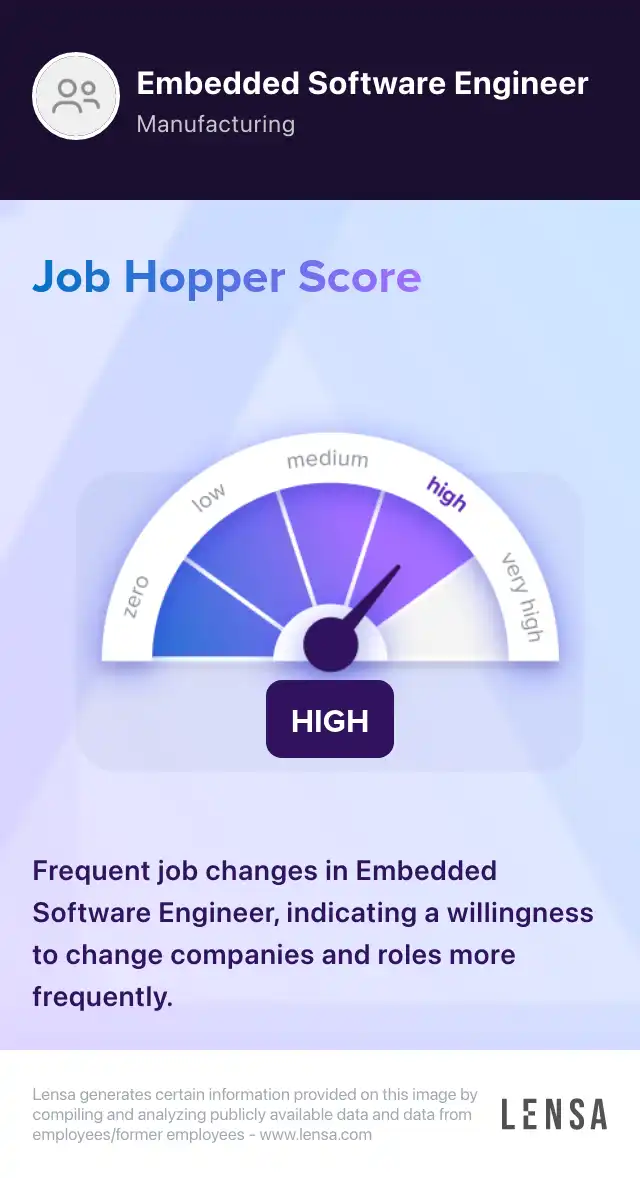 Embedded Software Engineer
Manufacturing

Job Hopper Score

zero
low
medium
high
very high

HIGH

Frequent job changes in Embedded Software Engineer, indicating a willingness to change companies and roles more frequently.

Lensa generates certain information provided on this image by compiling and analyzing publicly available data and data from employees/former employees - www.lensa.com

LENSA