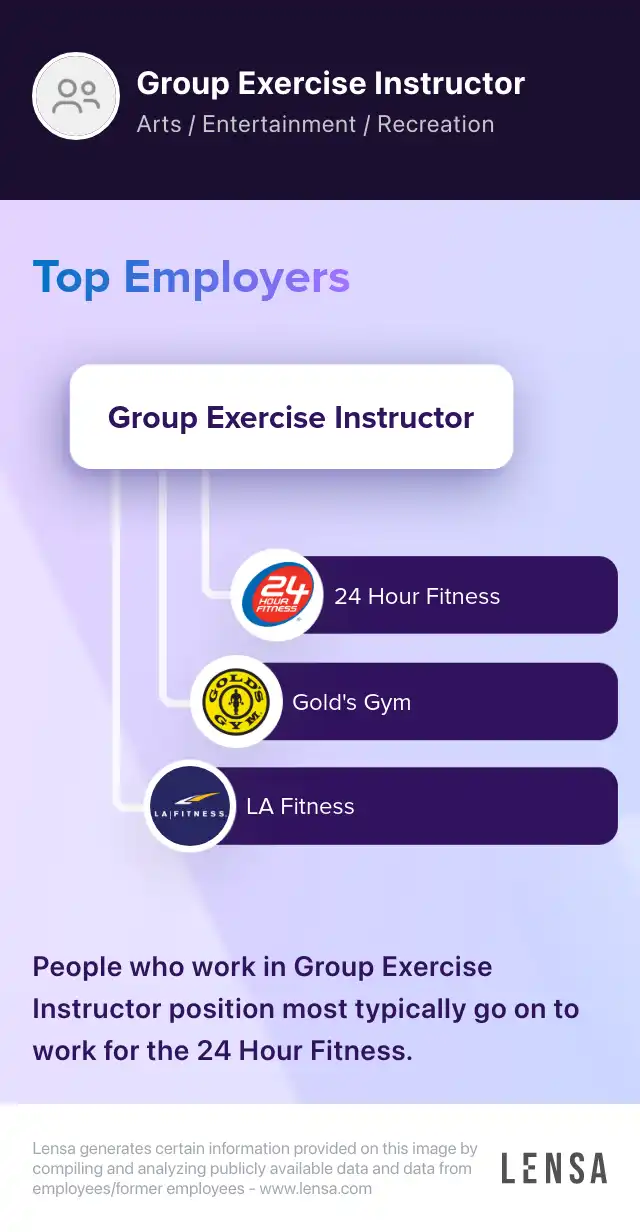 Group Exercise Instructor
Arts / Entertainment / Recreation

Top Employers

Group Exercise Instructor

24 HOUR FITNESS
24 Hour Fitness

GOLD'S GYM
Gold's Gym

LA|FITNESS
LA Fitness

People who work in Group Exercise Instructor position most typically go on to work for the 24 Hour Fitness.

Lensa generates certain information provided on this image by compiling and analyzing publicly available data and data from employees/former employees - www.lensa.com

LENSA