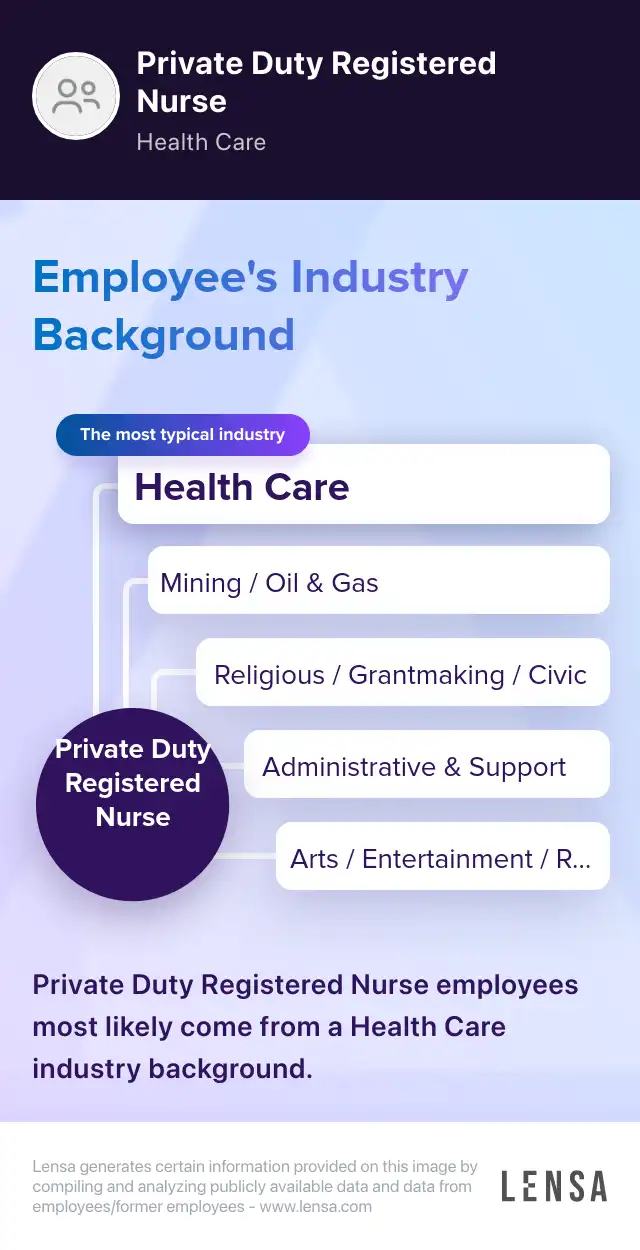 Private Duty Registered Nurse
Health Care

Employee's Industry Background

The most typical industry

Health Care

Mining / Oil & Gas

Religious / Grantmaking / Civic

Administrative & Support

Arts / Entertainment / R...

Private Duty Registered Nurse

Private Duty Registered Nurse employees most likely come from a Health Care industry background.

Lensa generates certain information provided on this image by compiling and analyzing publicly available data and data from employees/former employees - www.lensa.com

LENSA