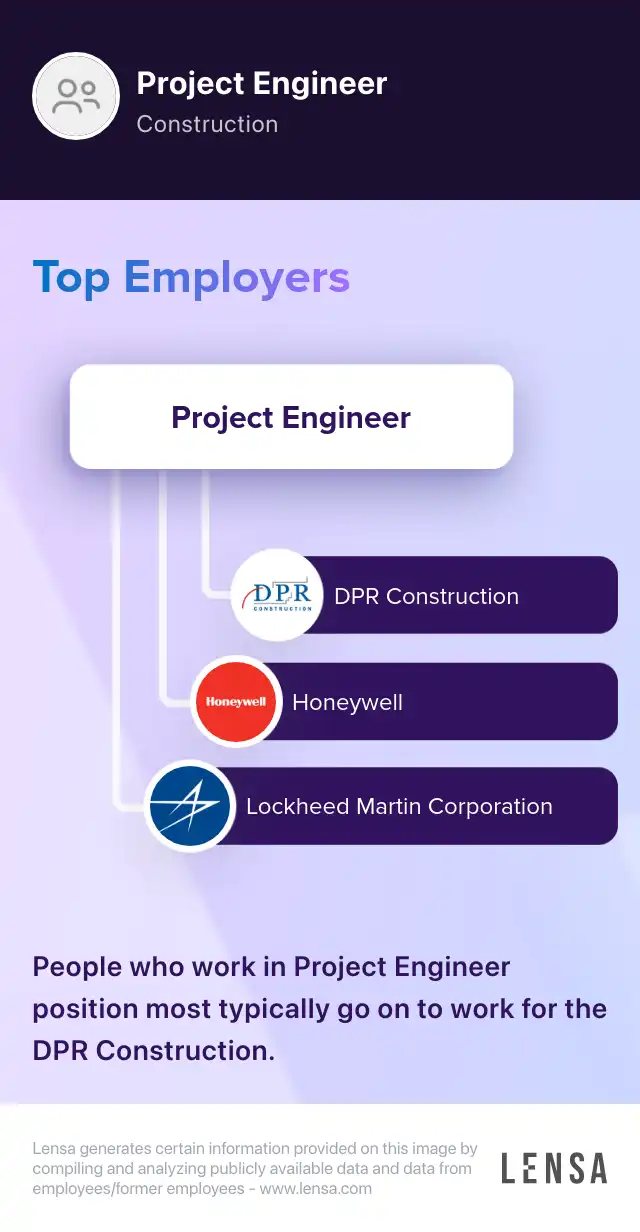 Project Engineer
Construction

Top Employers

Project Engineer

DPR CONSTRUCTION
DPR Construction

Honeywell
Honeywell

Lockheed Martin Corporation

People who work in Project Engineer position most typically go on to work for the DPR Construction.

Lensa generates certain information provided on this image by compiling and analyzing publicly available data and data from employees/former employees - www.lensa.com

LENSA