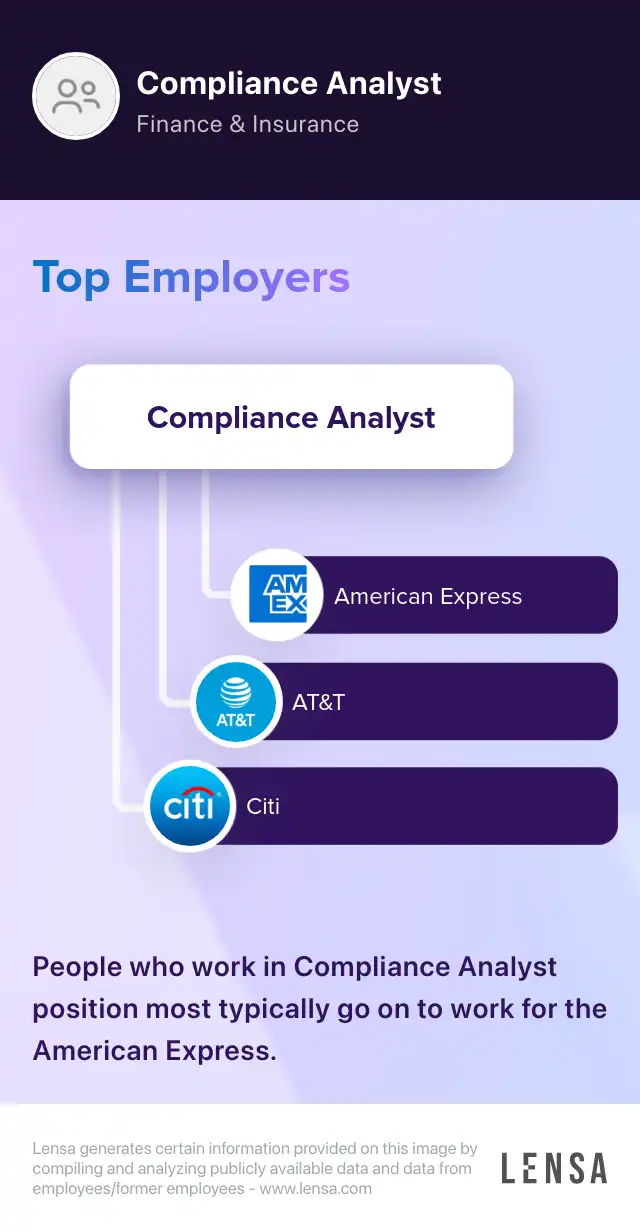 Compliance Analyst
Finance & Insurance

Top Employers

Compliance Analyst

AM EX American Express

AT&T AT&T

citi Citi

People who work in Compliance Analyst position most typically go on to work for the American Express.

Lensa generates certain information provided on this image by compiling and analyzing publicly available data and data from employees/former employees - www.lensa.com

LENSA