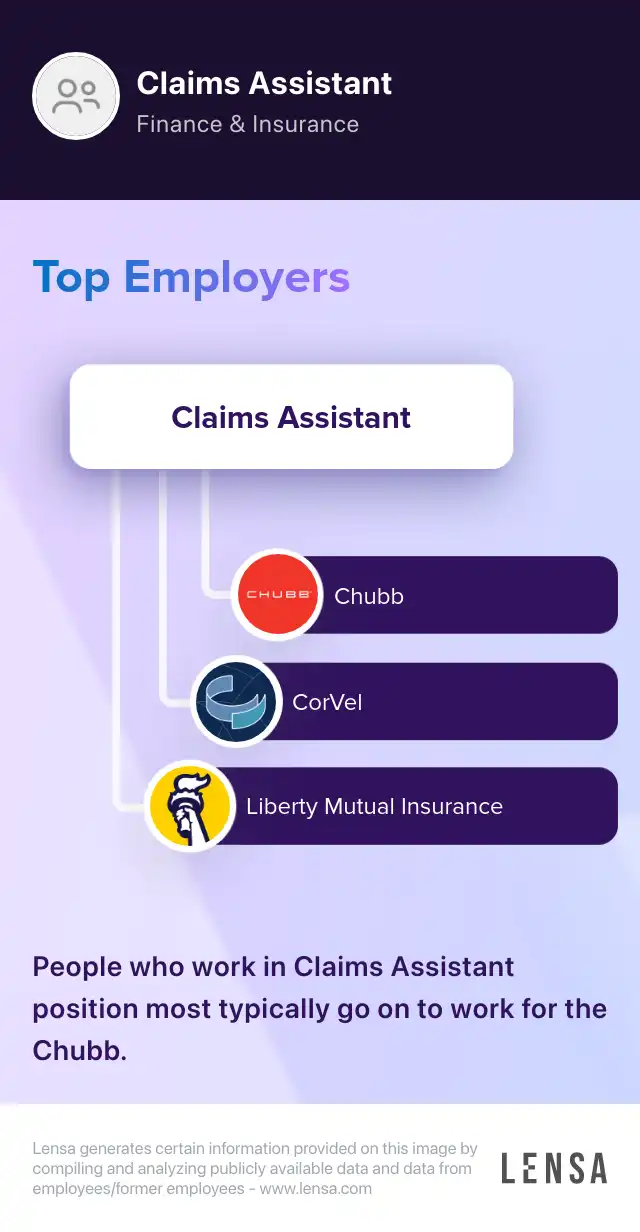 Claims Assistant
Finance & Insurance

Top Employers

Claims Assistant

CHUBB Chubb

CorVel

Liberty Mutual Insurance

People who work in Claims Assistant position most typically go on to work for the Chubb.

Lensa generates certain information provided on this image by compiling and analyzing publicly available data and data from employees/former employees - www.lensa.com

LENSA