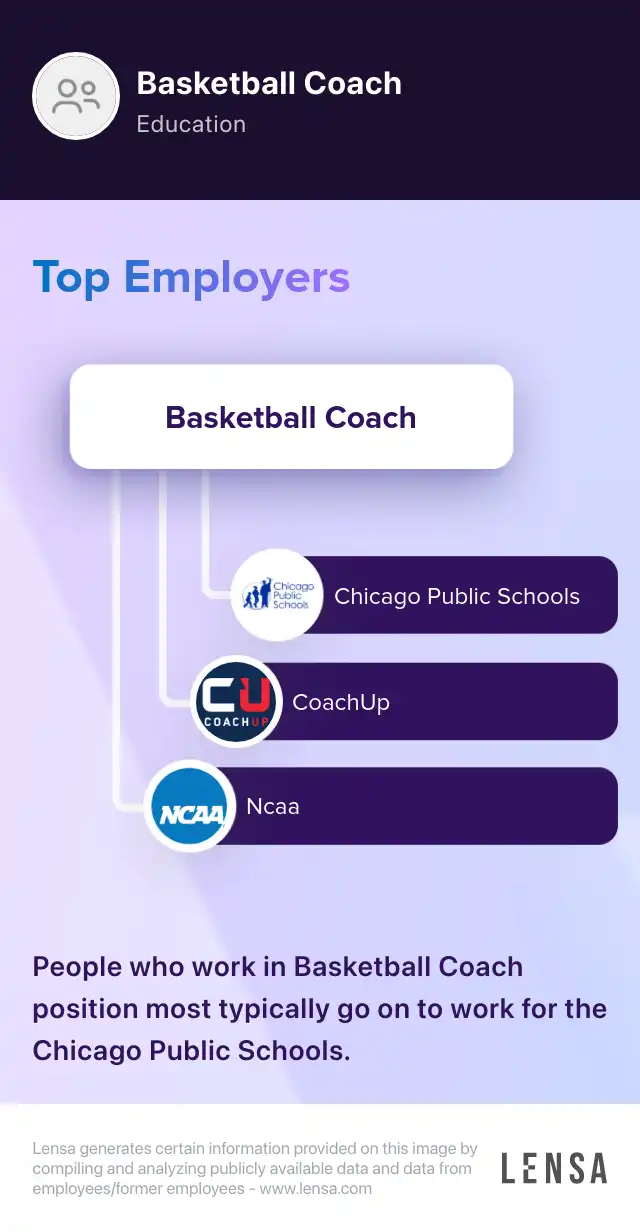 Basketball Coach
Education

Top Employers

Basketball Coach

Chicago Public Schools
Chicago Public Schools

CU COACHUP
CoachUp

NCAA
Ncaa

People who work in Basketball Coach position most typically go on to work for the Chicago Public Schools.

Lensa generates certain information provided on this image by compiling and analyzing publicly available data and data from employees/former employees - www.lensa.com

LENSA