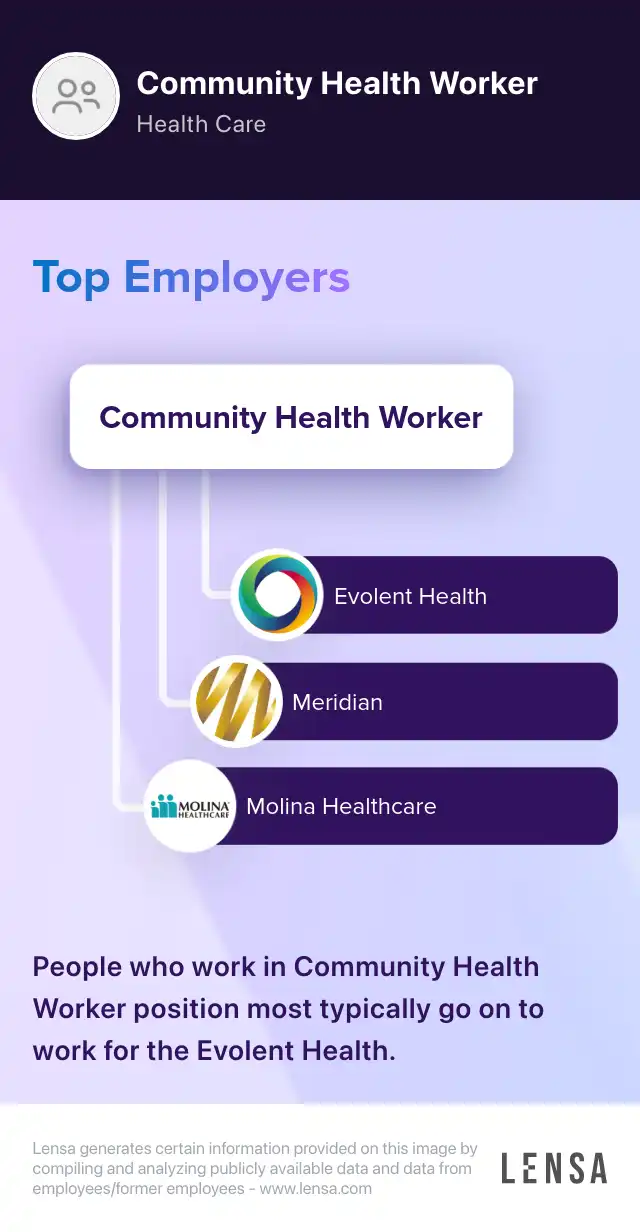 Community Health Worker
Health Care

Top Employers

Community Health Worker

Evolent Health

Meridian

MOLINA HEALTHCARE
Molina Healthcare

People who work in Community Health Worker position most typically go on to work for the Evolent Health.

Lensa generates certain information provided on this image by compiling and analyzing publicly available data and data from employees/former employees - www.lensa.com

LENSA