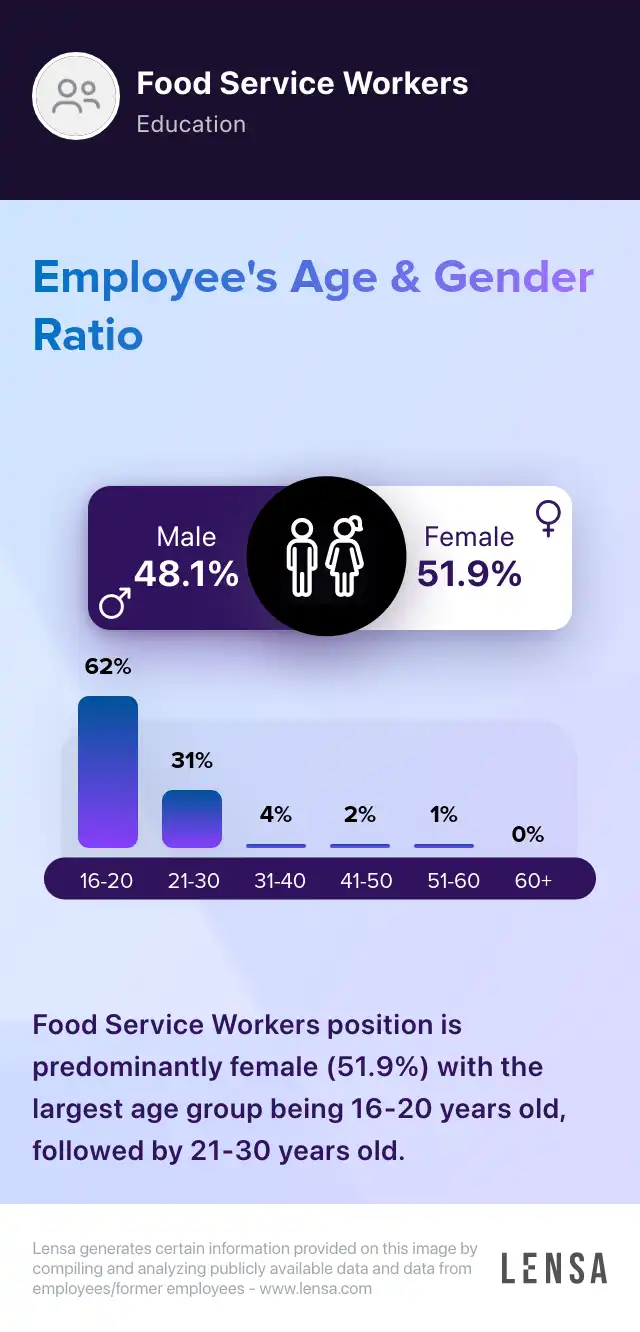 Food Service Workers
Education

Employee's Age & Gender Ratio

Male
48.1%

Female
51.9%

62%
31%
4%
2%
1%
0%

16-20
21-30
31-40
41-50
51-60
60+

Food Service Workers position is predominantly female (51.9%) with the largest age group being 16-20 years old, followed by 21-30 years old.

Lensa generates certain information provided on this image by compiling and analyzing publicly available data and data from employees/former employees - www.lensa.com

LENSA