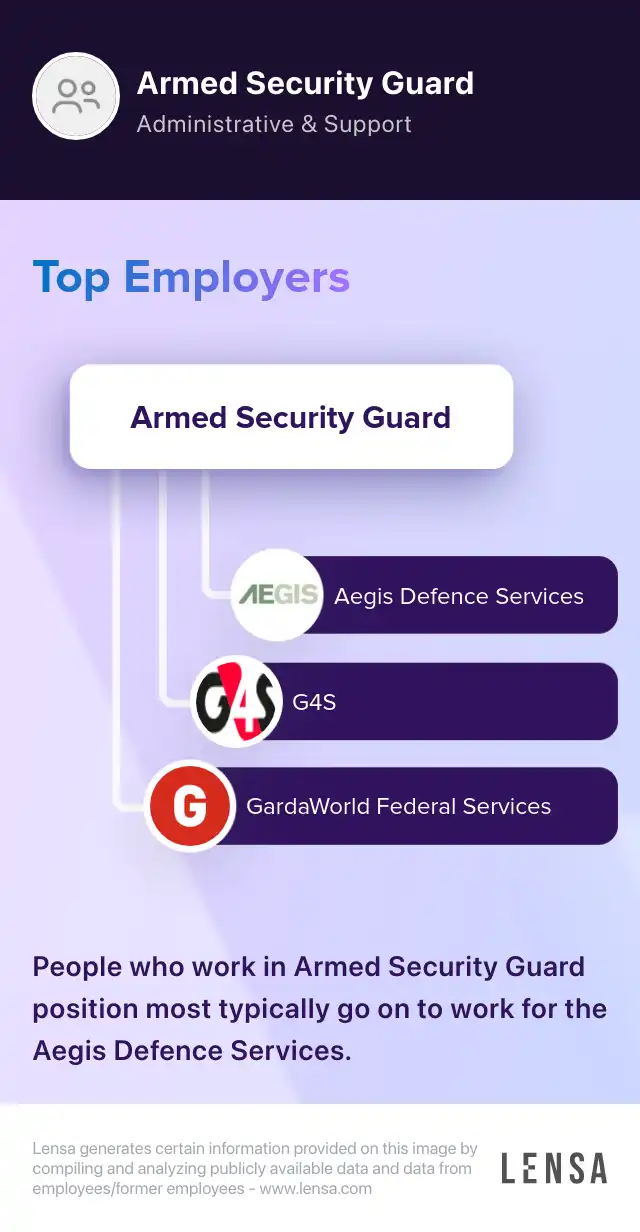 Armed Security Guard
Administrative & Support

Top Employers

Armed Security Guard

AEGIS Aegis Defence Services

G4S G4S

G GardaWorld Federal Services

People who work in Armed Security Guard position most typically go on to work for the Aegis Defence Services.

Lensa generates certain information provided on this image by compiling and analyzing publicly available data and data from employees/former employees - www.lensa.com

LENSA