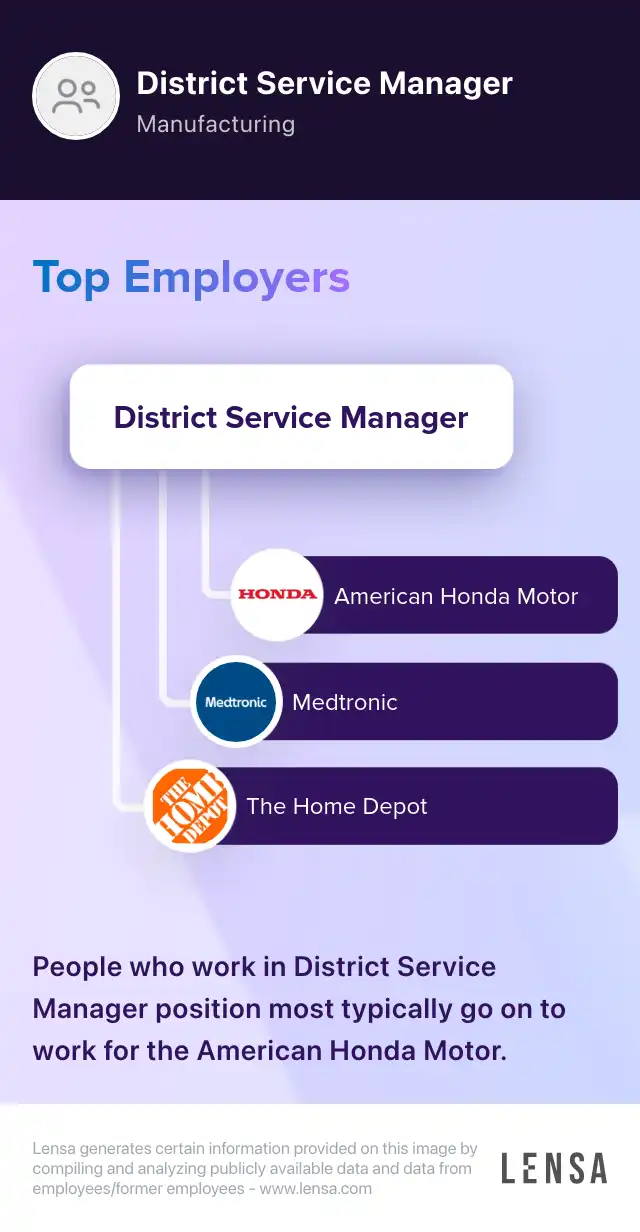 District Service Manager
Manufacturing

Top Employers

District Service Manager

HONDA American Honda Motor

Medtronic Medtronic

THE HOME DEPOT The Home Depot

People who work in District Service Manager position most typically go on to work for the American Honda Motor.

Lensa generates certain information provided on this image by compiling and analyzing publicly available data and data from employees/former employees - www.lensa.com

LENSA