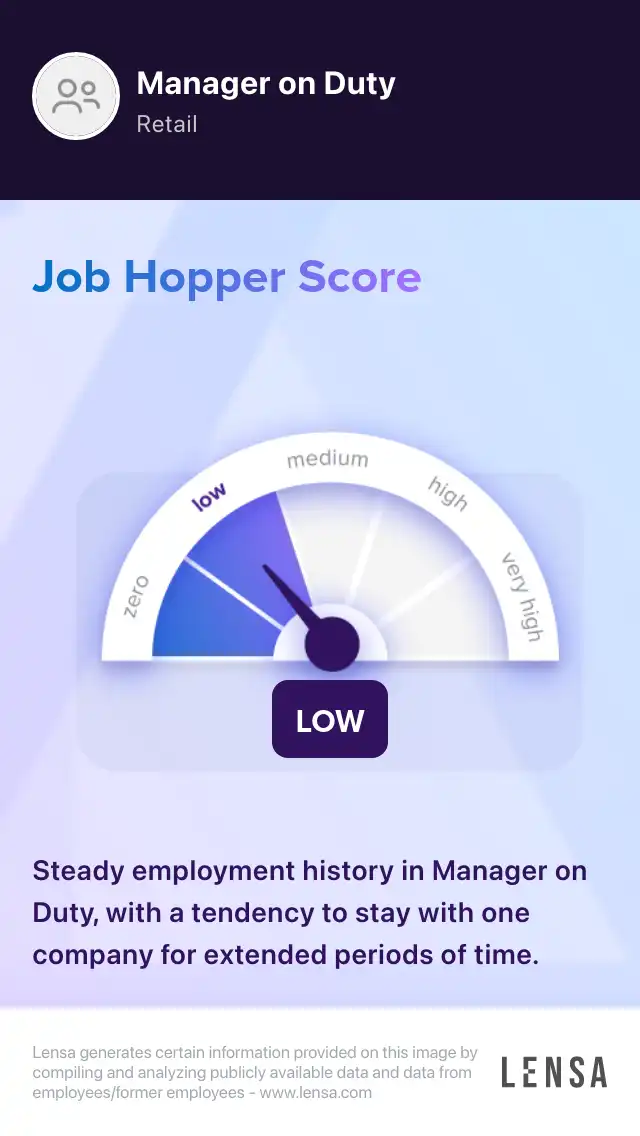 Manager on Duty
Retail

Job Hopper Score

zero
low
medium
high
very high

LOW

Steady employment history in Manager on Duty, with a tendency to stay with one company for extended periods of time.

Lensa generates certain information provided on this image by compiling and analyzing publicly available data and data from employees/former employees - www.lensa.com

LENSA