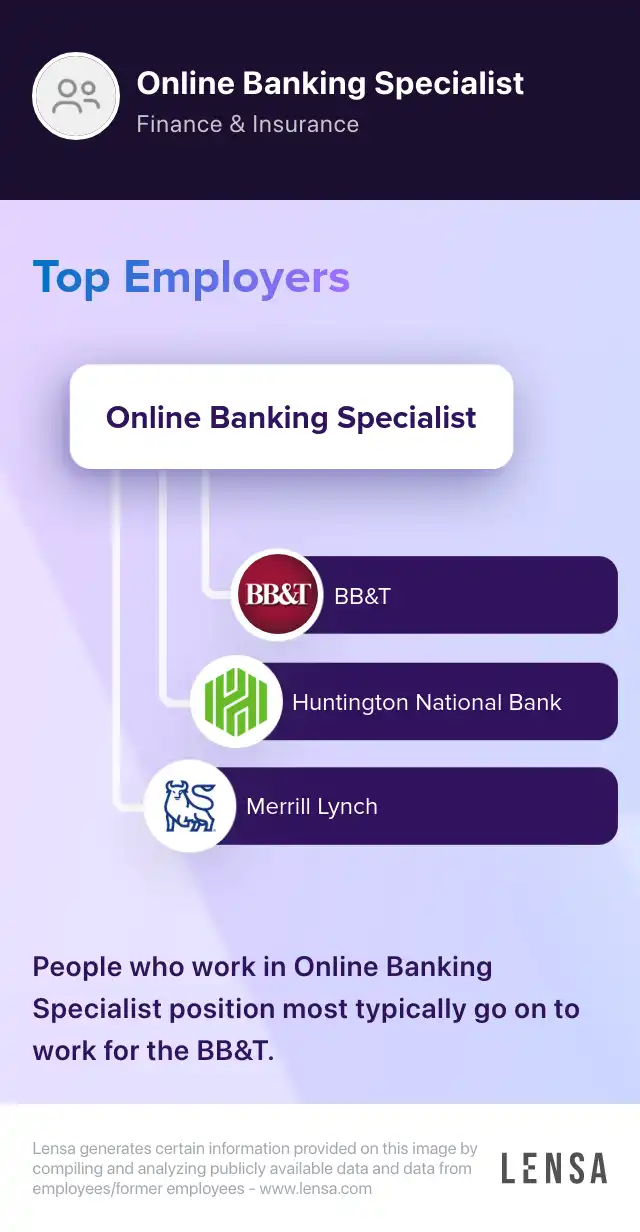 Online Banking Specialist
Finance & Insurance

Top Employers

Online Banking Specialist

BB&T BB&T

Huntington National Bank

Merrill Lynch

People who work in Online Banking Specialist position most typically go on to work for the BB&T.

Lensa generates certain information provided on this image by compiling and analyzing publicly available data and data from employees/former employees - www.lensa.com

LENSA