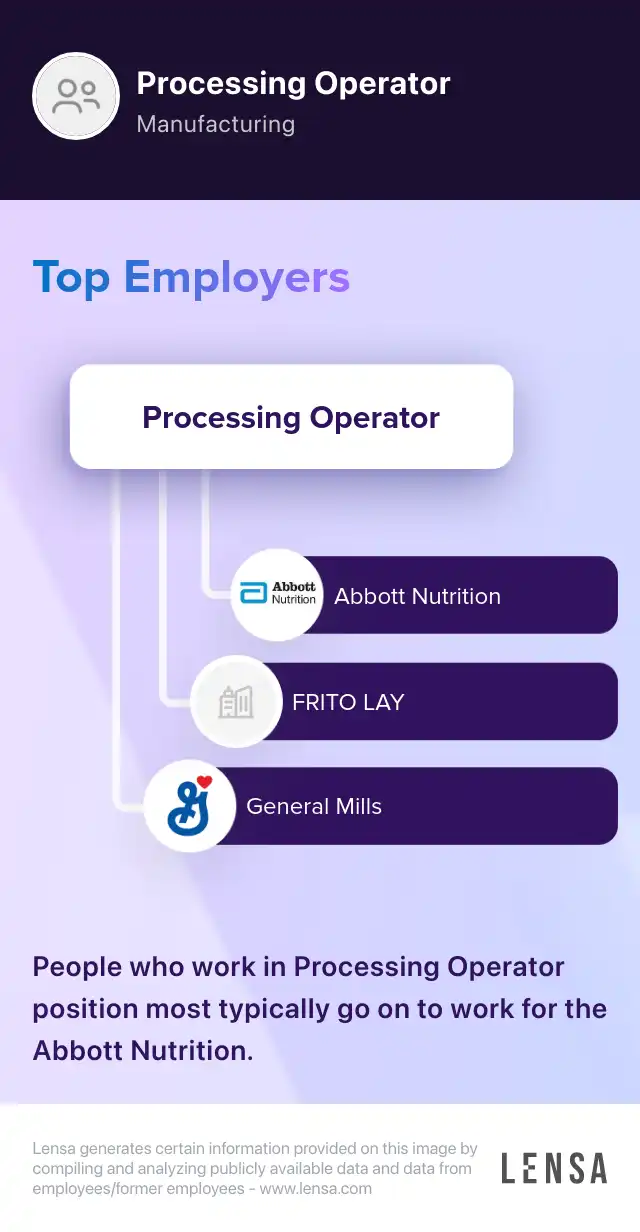 Processing Operator
Manufacturing

Top Employers

Processing Operator

Abbott Nutrition

Abbott Nutrition

FRITO LAY

General Mills

People who work in Processing Operator position most typically go on to work for the Abbott Nutrition.

Lensa generates certain information provided on this image by compiling and analyzing publicly available data and data from employees/former employees - www.lensa.com

LENSA