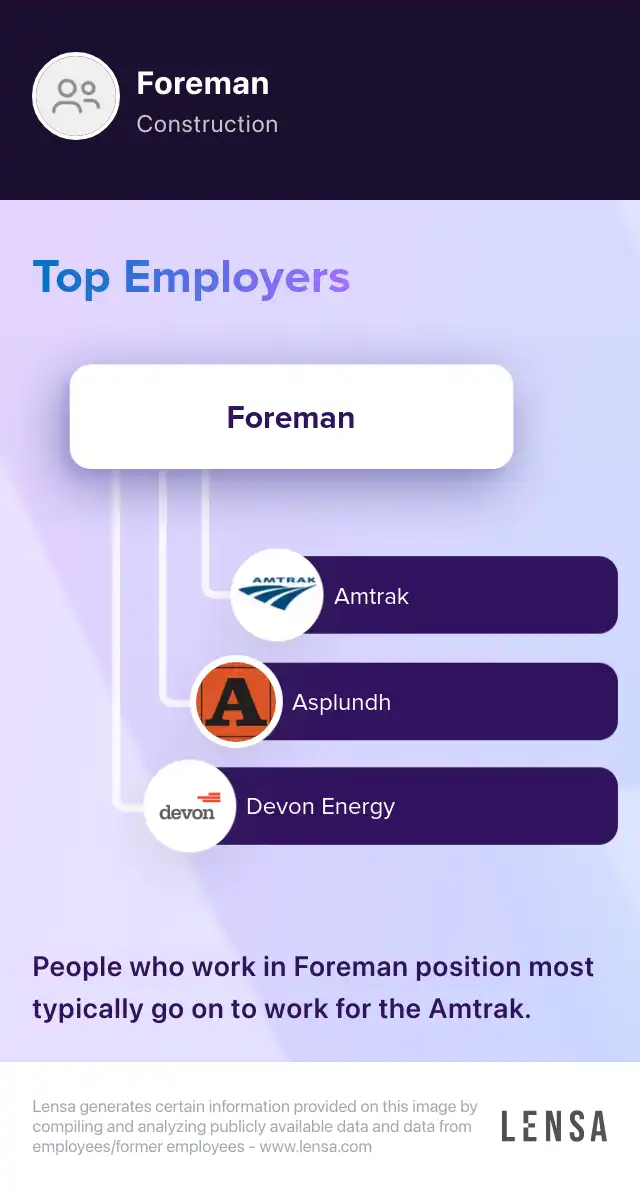 Foreman
Construction

Top Employers

Foreman

AMTRAK
Amtrak

A
Asplundh

devon
Devon Energy

People who work in Foreman position most typically go on to work for the Amtrak.

Lensa generates certain information provided on this image by compiling and analyzing publicly available data and data from employees/former employees – www.lensa.com

LENSA