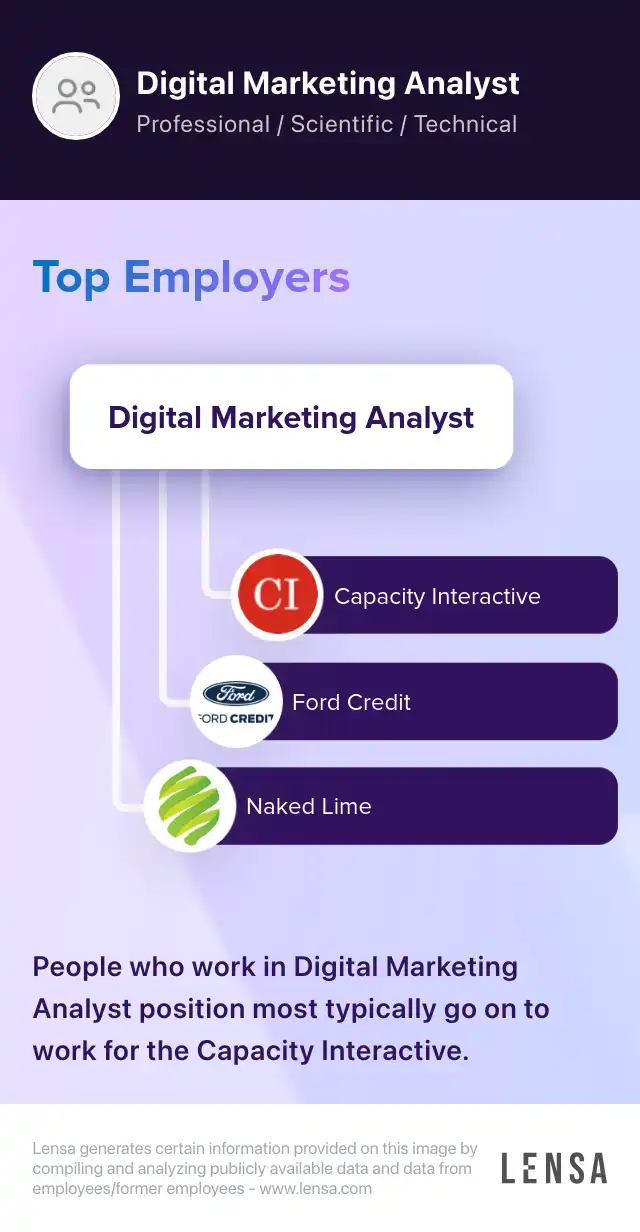 Digital Marketing Analyst
Professional / Scientific / Technical

Top Employers

Digital Marketing Analyst

CI
Capacity Interactive

Ford
FORD CREDIT
Ford Credit

Naked Lime

People who work in Digital Marketing Analyst position most typically go on to work for the Capacity Interactive.

Lensa generates certain information provided on this image by compiling and analyzing publicly available data and data from employees/former employees - www.lensa.com

LENSA