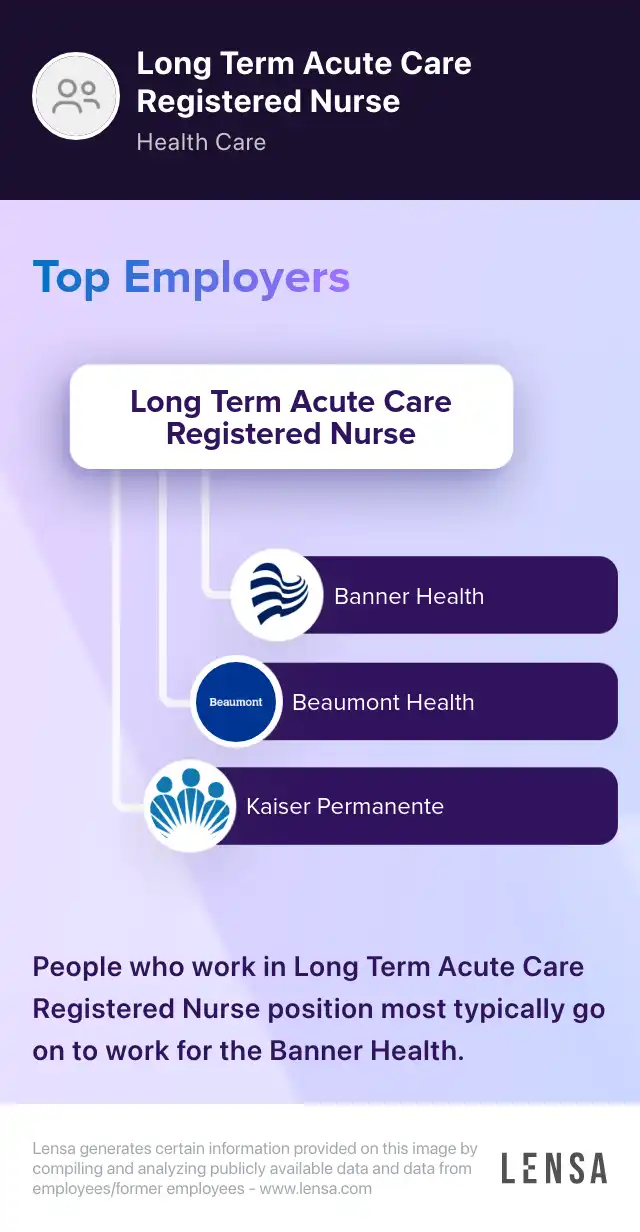 Long Term Acute Care Registered Nurse
Health Care

Top Employers

Long Term Acute Care Registered Nurse

Banner Health

Beaumont

Beaumont Health

Kaiser Permanente

People who work in Long Term Acute Care Registered Nurse position most typically go on to work for the Banner Health.

Lensa generates certain information provided on this image by compiling and analyzing publicly available data and data from employees/former employees - www.lensa.com

LENSA