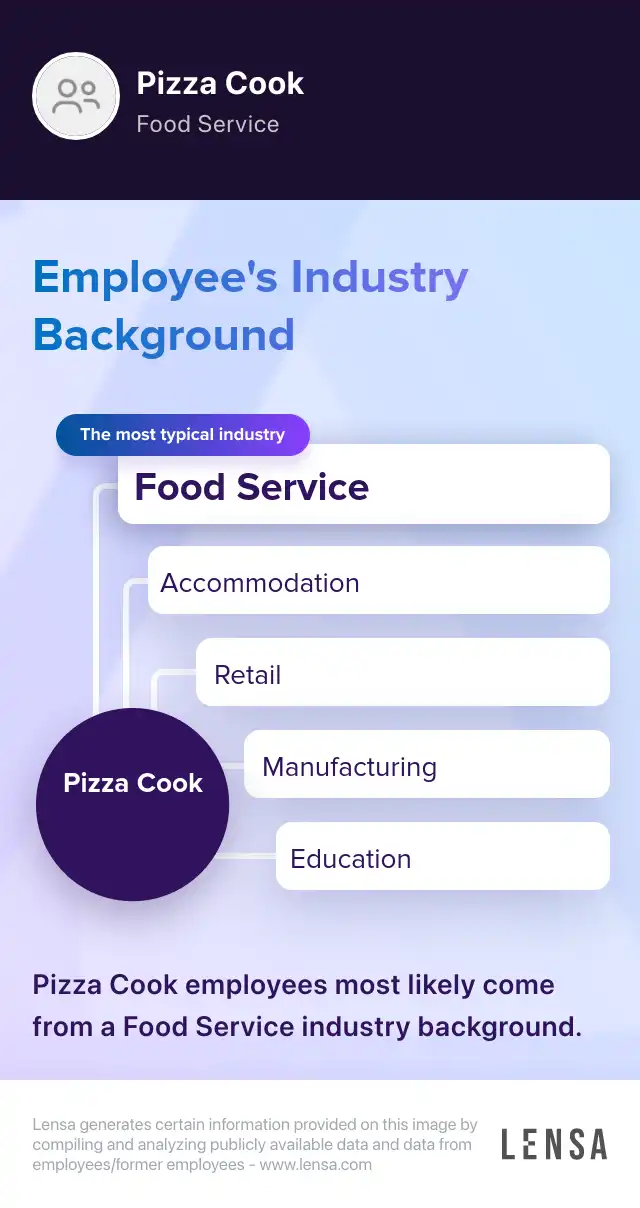 Pizza Cook
Food Service

Employee's Industry Background

The most typical industry

Food Service

Accommodation

Retail

Manufacturing

Education

Pizza Cook

Pizza Cook employees most likely come from a Food Service industry background.

Lensa generates certain information provided on this image by compiling and analyzing publicly available data and data from employees/former employees - www.lensa.com

LENSA