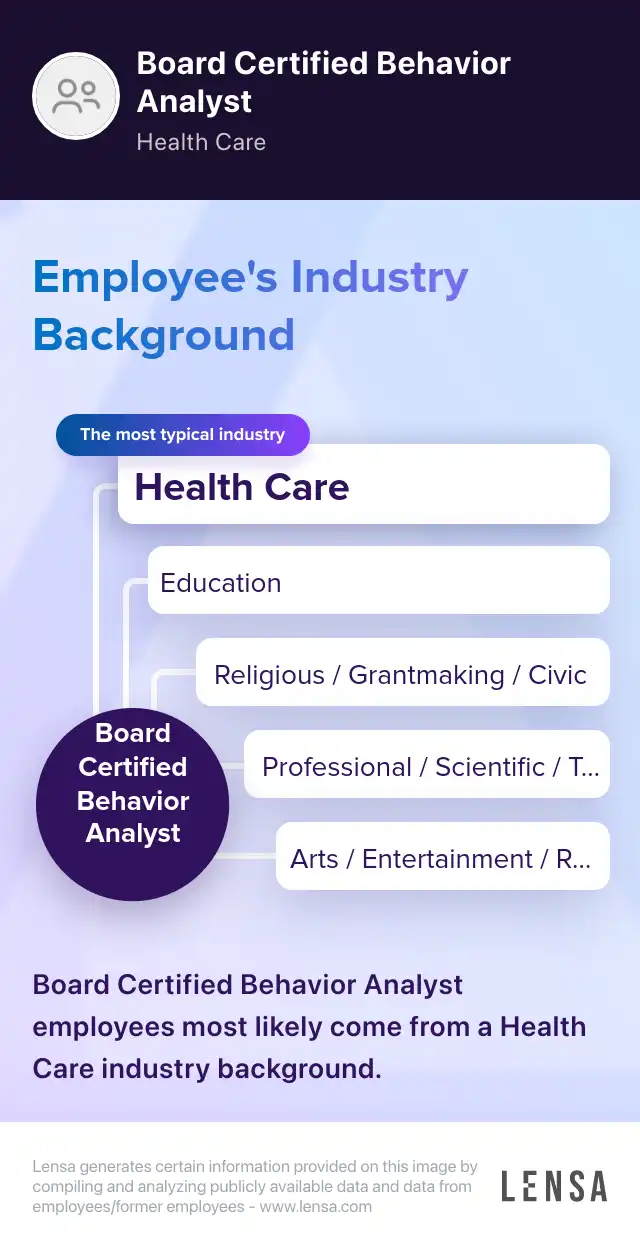 Board Certified Behavior Analyst
Health Care

Employee's Industry Background

The most typical industry
Health Care

Education

Religious / Grantmaking / Civic

Professional / Scientific / T...

Arts / Entertainment / R...

Board Certified Behavior Analyst

Board Certified Behavior Analyst employees most likely come from a Health Care industry background.

Lensa generates certain information provided on this image by compiling and analyzing publicly available data and data from employees/former employees - www.lensa.com

LENSA