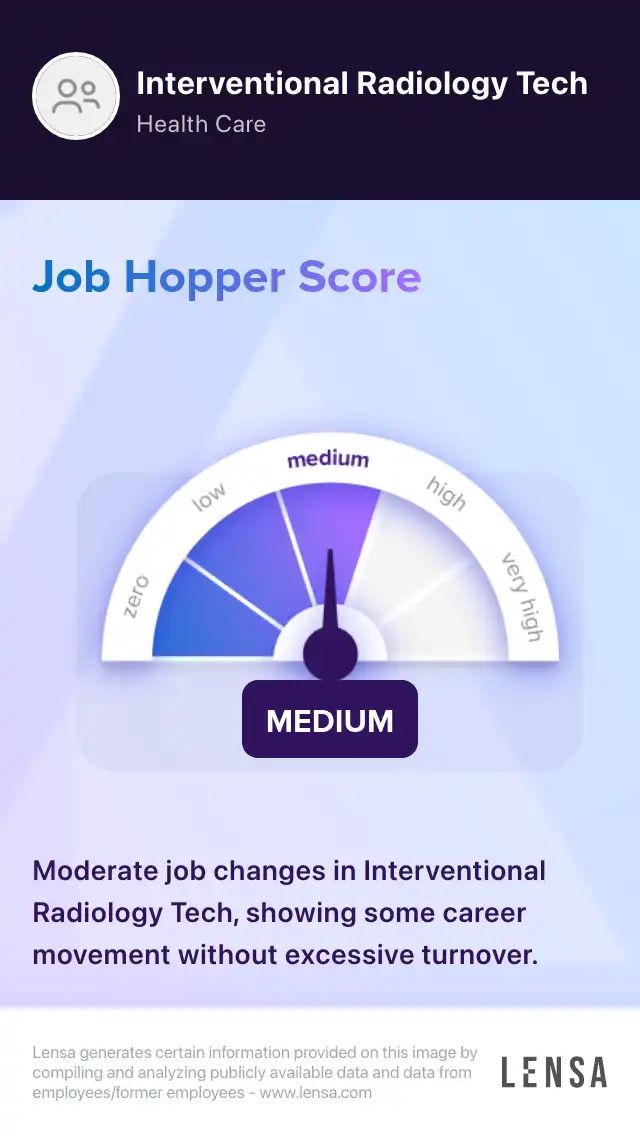 Interventional Radiology Tech
Health Care

Job Hopper Score

zero
low
medium
high
very high

MEDIUM

Moderate job changes in Interventional Radiology Tech, showing some career movement without excessive turnover.

Lensa generates certain information provided on this image by compiling and analyzing publicly available data and data from employees/former employees - www.lensa.com

LENSA