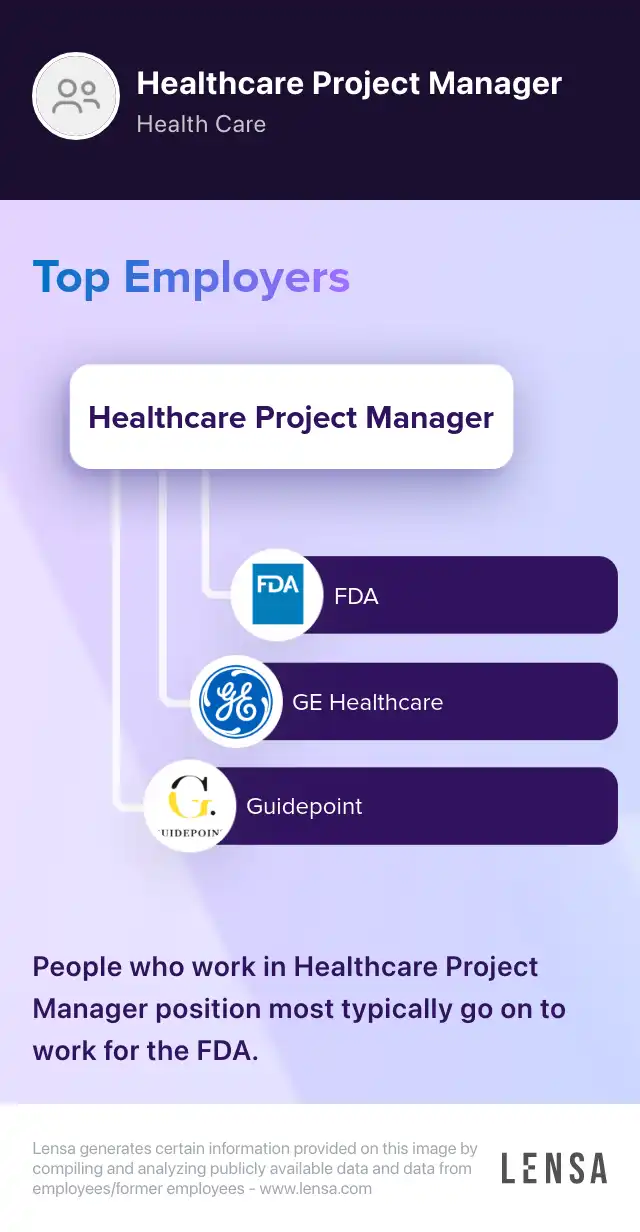 Healthcare Project Manager
Health Care

Top Employers

Healthcare Project Manager

FDA
FDA

GE
GE Healthcare

G.
UIDEPOIN
Guidepoint

People who work in Healthcare Project Manager position most typically go on to work for the FDA.

Lensa generates certain information provided on this image by compiling and analyzing publicly available data and data from employees/former employees - www.lensa.com

LENSA