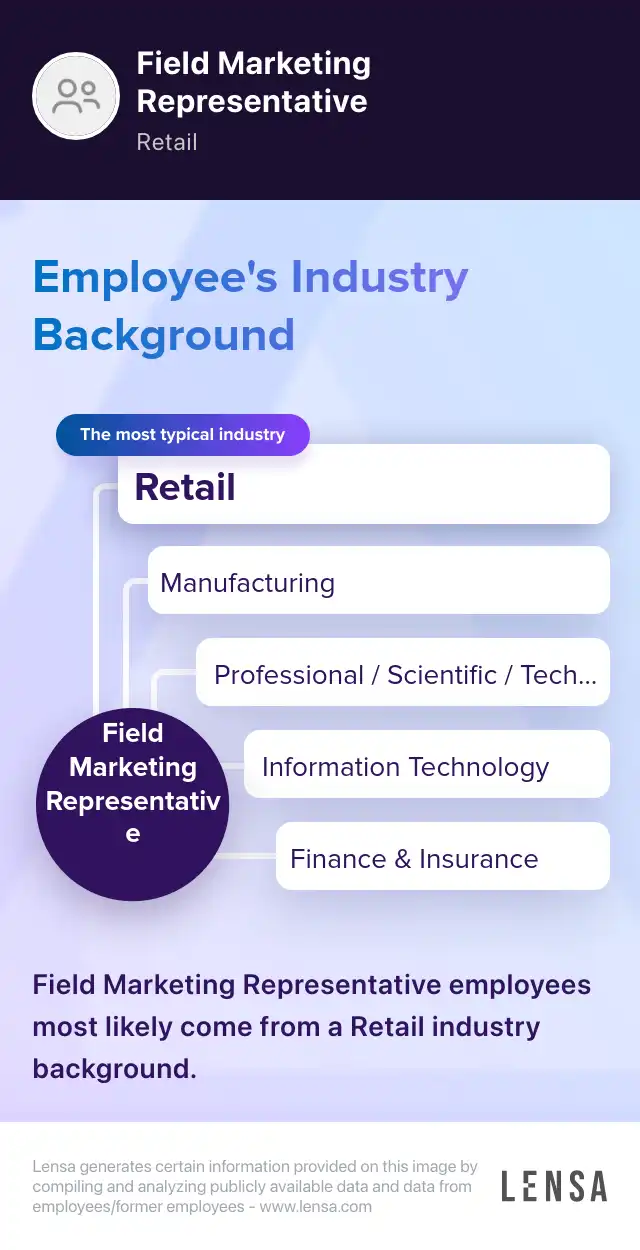 Field Marketing Representative

Retail

Employee's Industry Background

The most typical industry

Retail

Manufacturing

Professional / Scientific / Tech...

Information Technology

Finance & Insurance

Field Marketing Representative

Field Marketing Representative employees most likely come from a Retail industry background.

Lensa generates certain information provided on this image by compiling and analyzing publicly available data and data from employees/former employees - www.lensa.com

LENSA