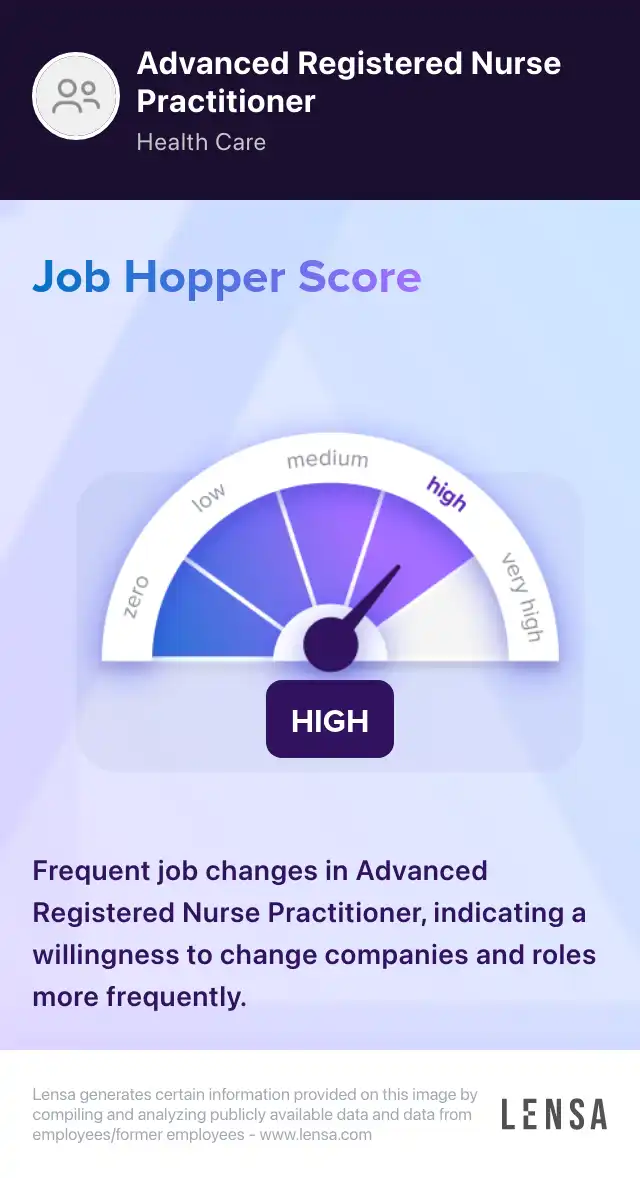 Advanced Registered Nurse Practitioner
Health Care

Job Hopper Score

zero
low
medium
high
very high

HIGH

Frequent job changes in Advanced Registered Nurse Practitioner, indicating a willingness to change companies and roles more frequently.

Lensa generates certain information provided on this image by compiling and analyzing publicly available data and data from employees/former employees - www.lensa.com

LENSA