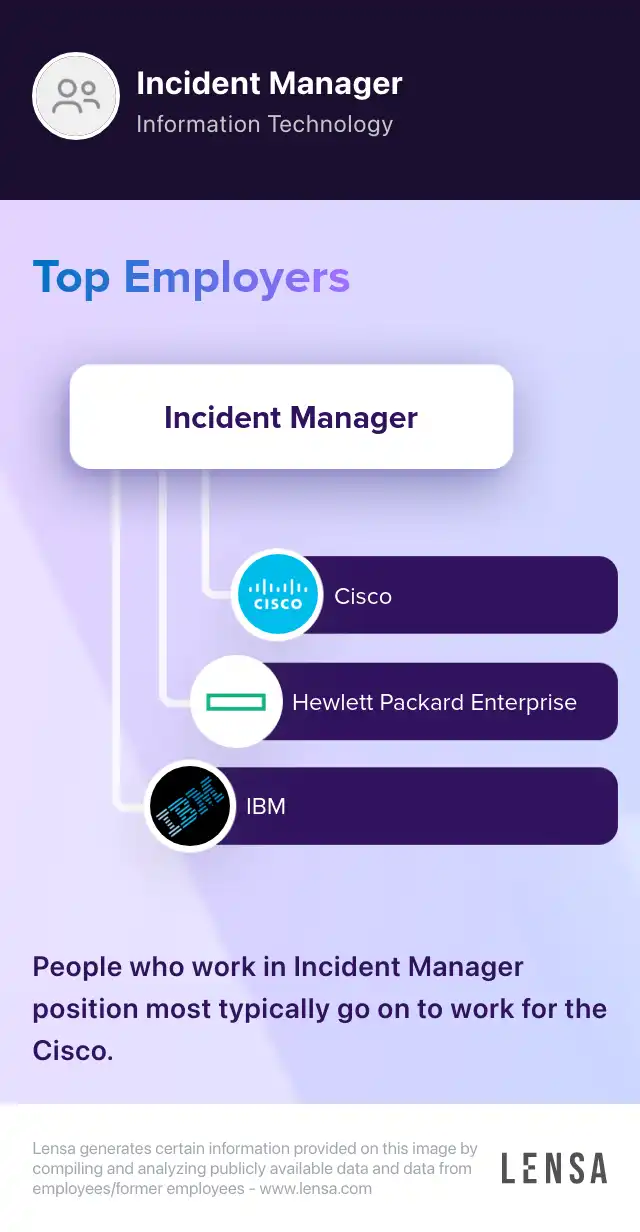 Incident Manager
Information Technology

Top Employers

Incident Manager

CISCO
Cisco

Hewlett Packard Enterprise

IBM
IBM

People who work in Incident Manager position most typically go on to work for the Cisco.

Lensa generates certain information provided on this image by compiling and analyzing publicly available data and data from employees/former employees - www.lensa.com

LENSA