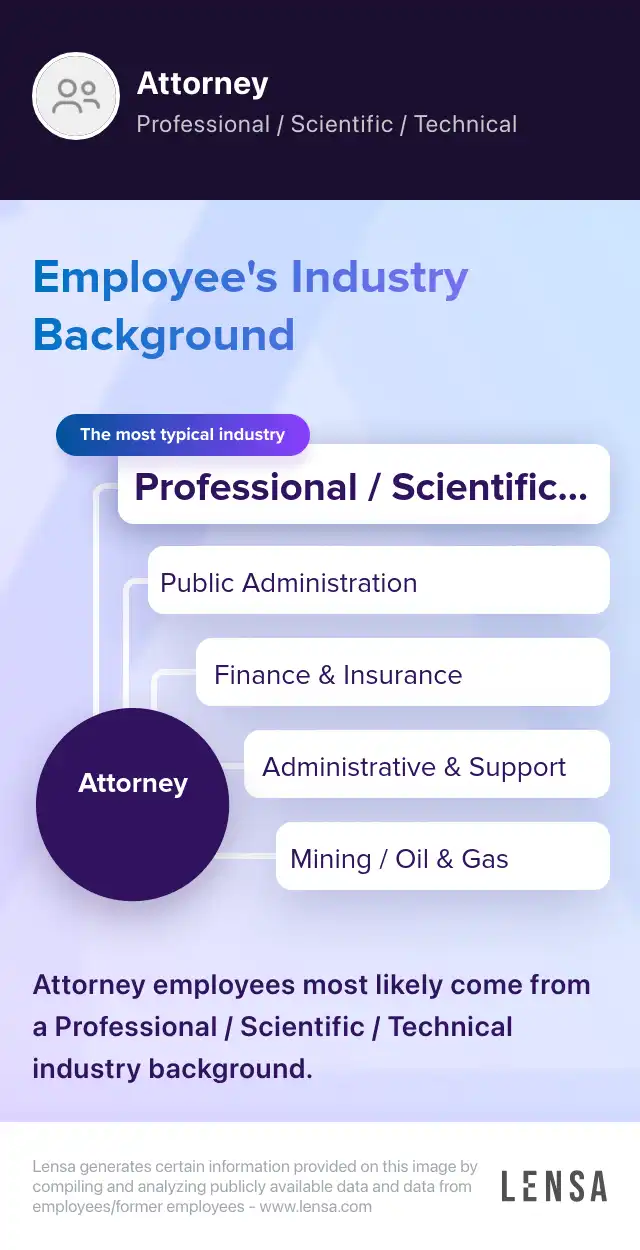 Attorney
Professional / Scientific / Technical

Employee's Industry Background

The most typical industry

Professional / Scientific...

Public Administration

Finance & Insurance

Administrative & Support

Mining / Oil & Gas

Attorney

Attorney employees most likely come from a Professional / Scientific / Technical industry background.

Lensa generates certain information provided on this image by compiling and analyzing publicly available data and data from employees/former employees - www.lensa.com

LENSA