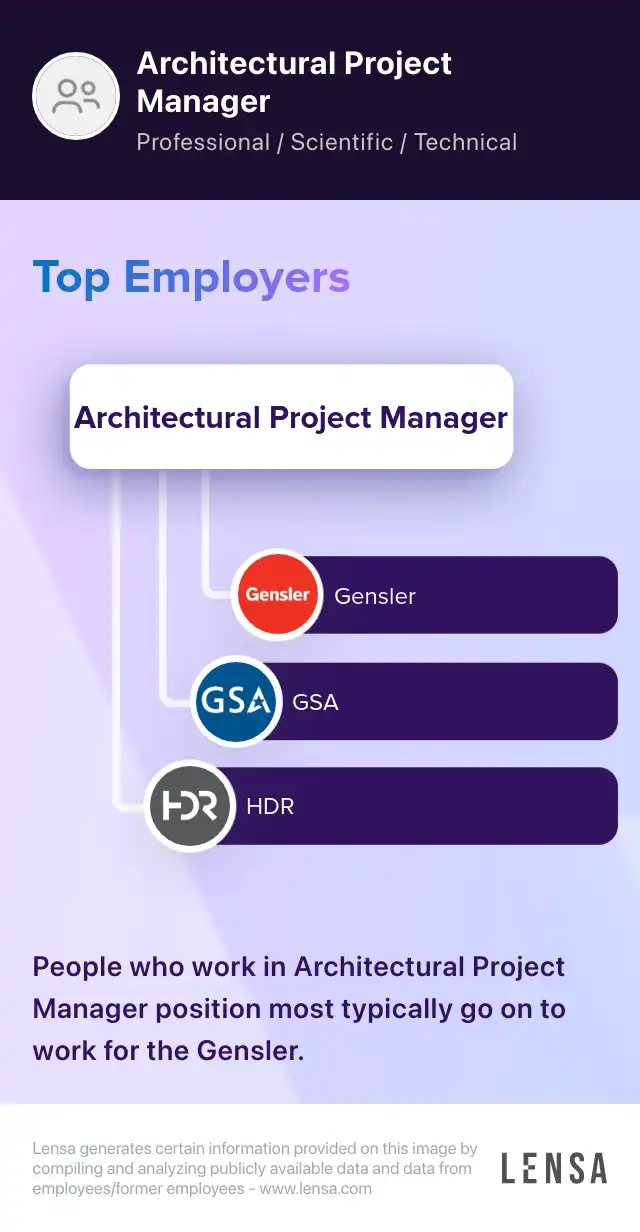 Architectural Project Manager
Professional / Scientific / Technical

Top Employers

Architectural Project Manager

Gensler Gensler

GSA GSA

HDR HDR

People who work in Architectural Project Manager position most typically go on to work for the Gensler.

Lensa generates certain information provided on this image by compiling and analyzing publicly available data and data from employees/former employees - www.lensa.com

LENSA