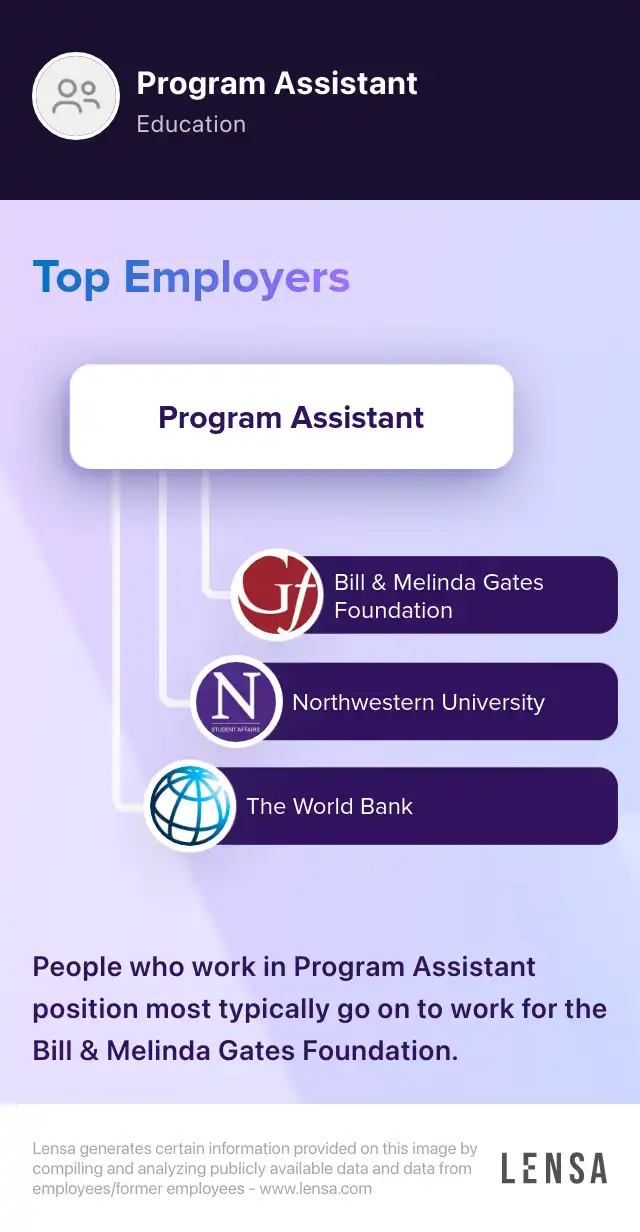 Program Assistant
Education

Top Employers

Program Assistant

Gf Bill & Melinda Gates Foundation

N STUDENT AFFAIRS Northwestern University

The World Bank

People who work in Program Assistant position most typically go on to work for the Bill & Melinda Gates Foundation.

Lensa generates certain information provided on this image by compiling and analyzing publicly available data and data from employees/former employees - www.lensa.com

LENSA