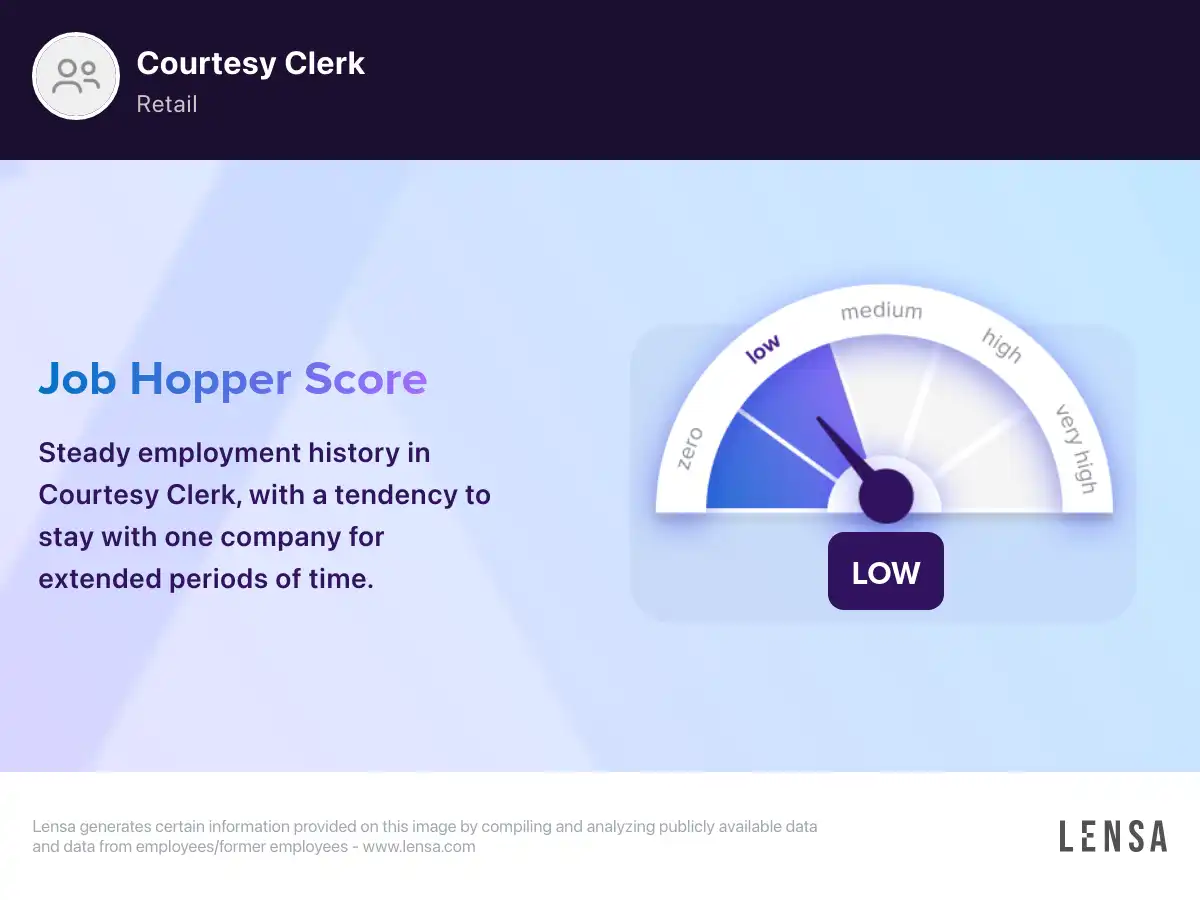 Courtesy Clerk
Retail

Job Hopper Score

Steady employment history in Courtesy Clerk, with a tendency to stay with one company for extended periods of time.

zero
low
medium
high
very high

LOW

Lensa generates certain information provided on this image by compiling and analyzing publicly available data and data from employees/former employees - www.lensa.com

LENSA