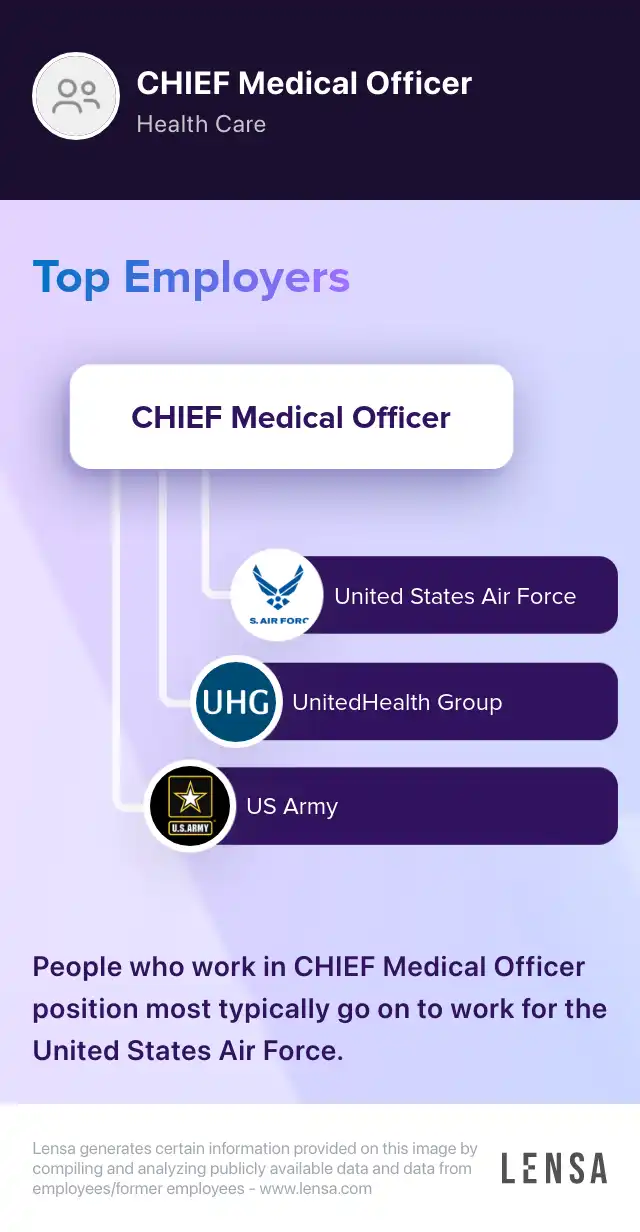 CHIEF Medical Officer
Health Care

Top Employers

CHIEF Medical Officer

S. AIR FORC
United States Air Force

UHG
UnitedHealth Group

U.S.ARMY
US Army

People who work in CHIEF Medical Officer position most typically go on to work for the United States Air Force.

Lensa generates certain information provided on this image by compiling and analyzing publicly available data and data from employees/former employees - www.lensa.com

LENSA