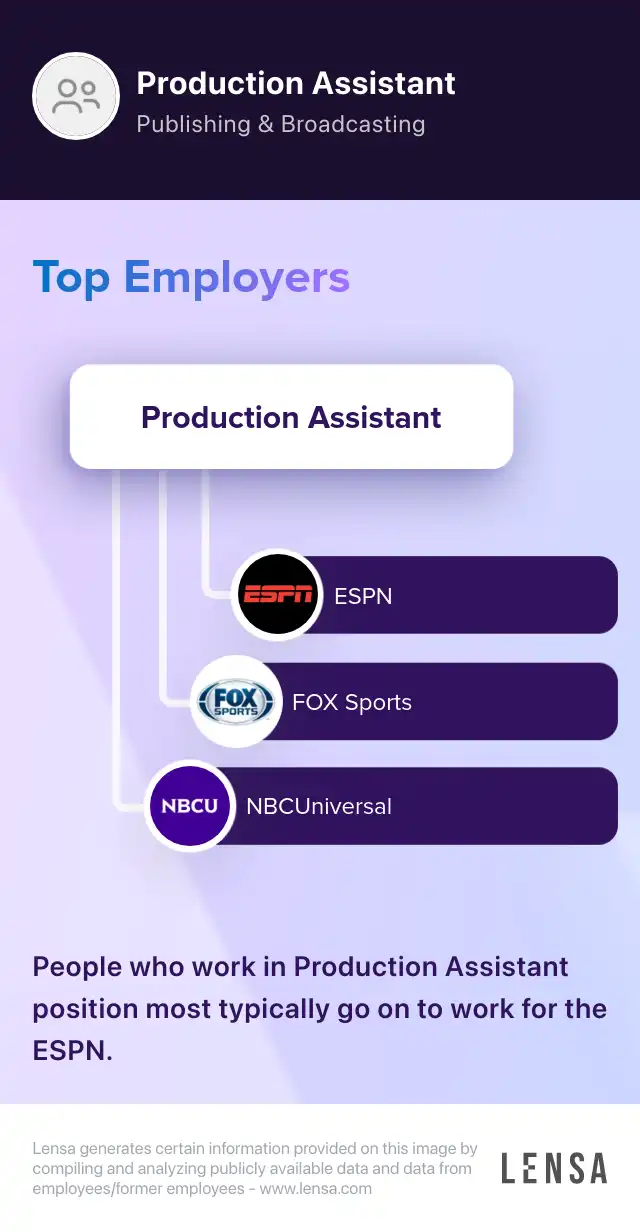 Production Assistant
Publishing & Broadcasting

Top Employers

Production Assistant

ESPN ESPN

FOX SPORTS FOX Sports

NBCU NBCUniversal

People who work in Production Assistant position most typically go on to work for the ESPN.

Lensa generates certain information provided on this image by compiling and analyzing publicly available data and data from employees/former employees - www.lensa.com

LENSA