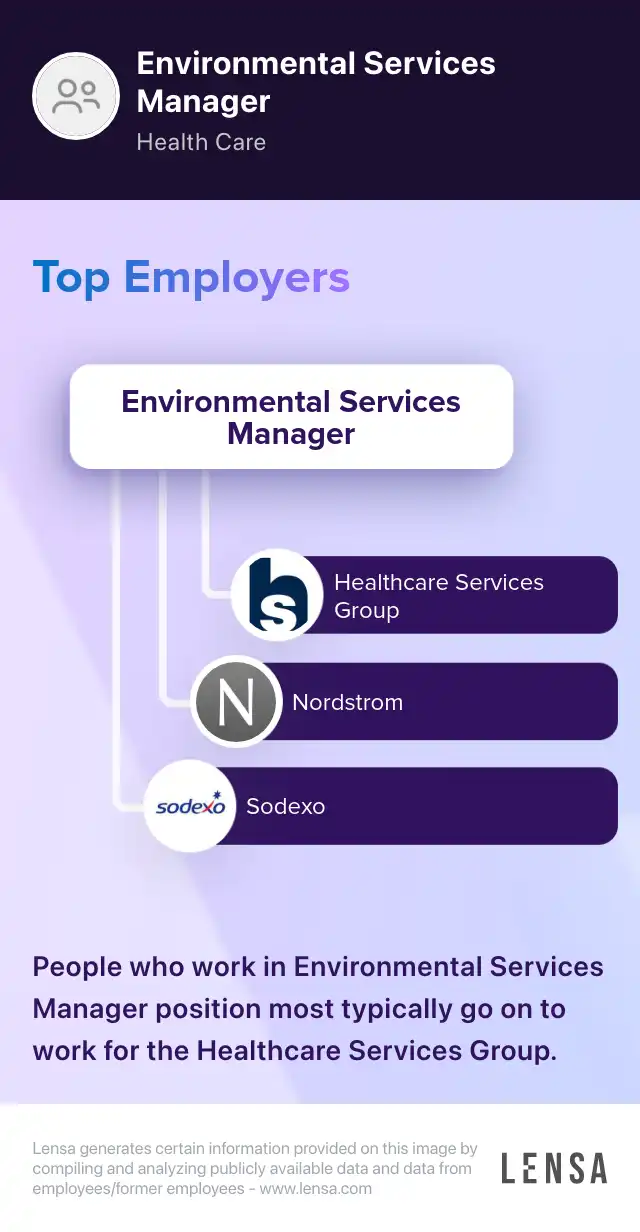 Environmental Services Manager
Health Care

Top Employers

Environmental Services Manager

hs
Healthcare Services Group

N
Nordstrom

sodexo
Sodexo

People who work in Environmental Services Manager position most typically go on to work for the Healthcare Services Group.

Lensa generates certain information provided on this image by compiling and analyzing publicly available data and data from employees/former employees - www.lensa.com

LENSA