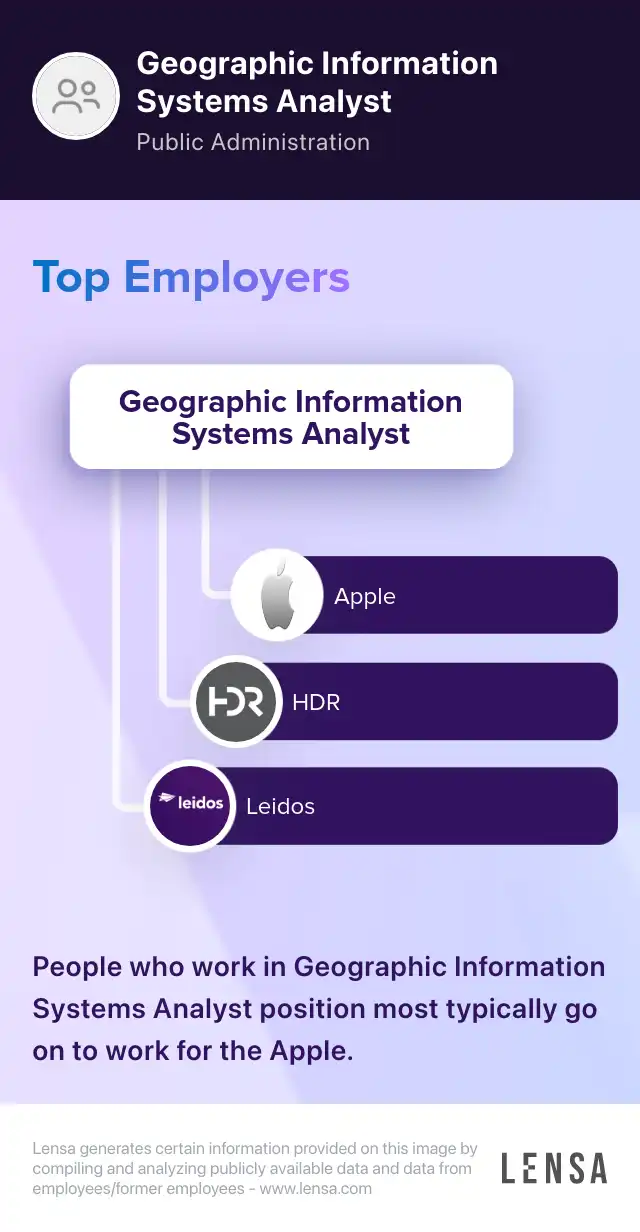 Geographic Information Systems Analyst
Public Administration

Top Employers

Geographic Information Systems Analyst

Apple

HDR
HDR

leidos
Leidos

People who work in Geographic Information Systems Analyst position most typically go on to work for the Apple.

Lensa generates certain information provided on this image by compiling and analyzing publicly available data and data from employees/former employees - www.lensa.com

LENSA