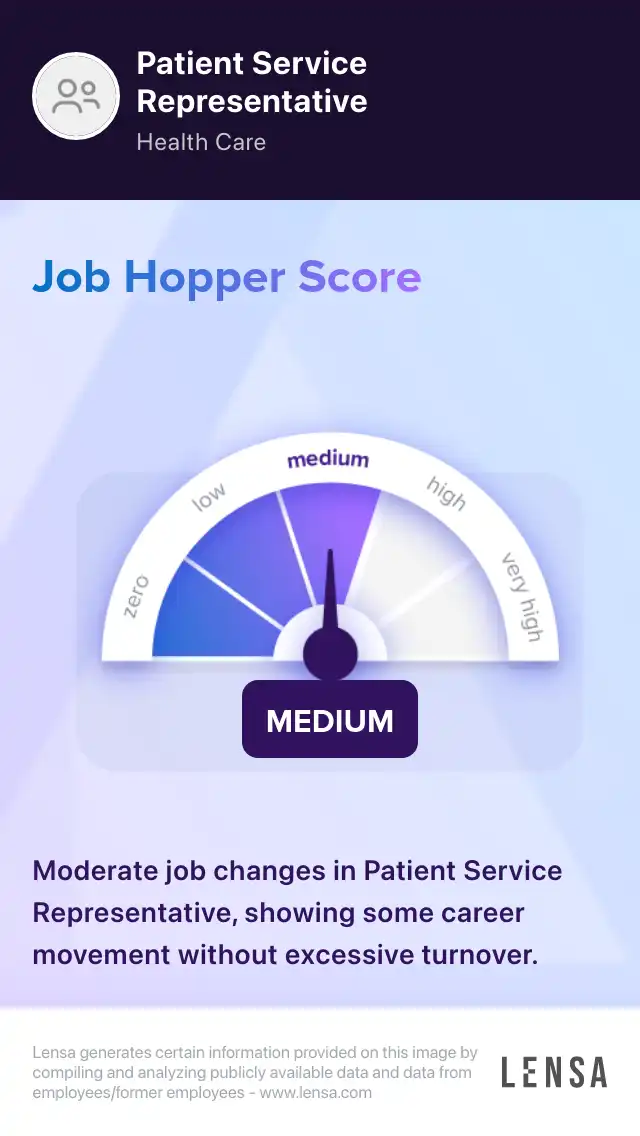 Patient Service Representative

Health Care

Job Hopper Score

zero
low
medium
high
very high

MEDIUM

Moderate job changes in Patient Service Representative, showing some career movement without excessive turnover.

Lensa generates certain information provided on this image by compiling and analyzing publicly available data and data from employees/former employees - www.lensa.com

LENSA